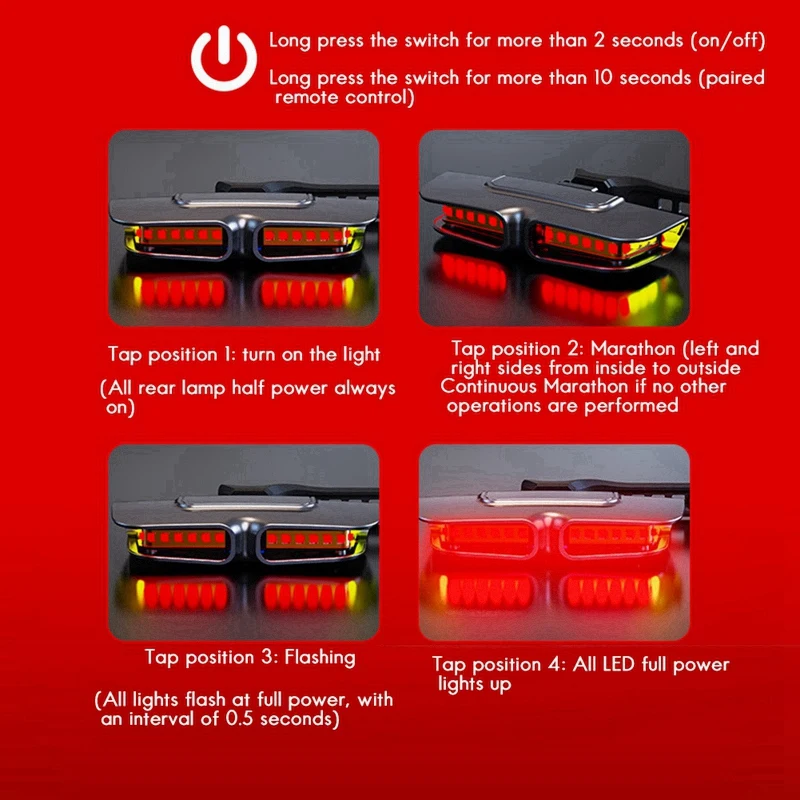 Long press the switch for more than 2 seconds (on/off)

Long press the switch for more than 10 seconds (paired remote control)

Tap position 1: turn on the light

(All rear lamp half power always on)

Tap position 2: Marathon (left and right sides from inside to outside Continuous Marathon if no other operations are performed

Tap position 3: Flashing

(All lights flash at full power, with an interval of 0.5 seconds)

Tap position 4: All LED full power lights up