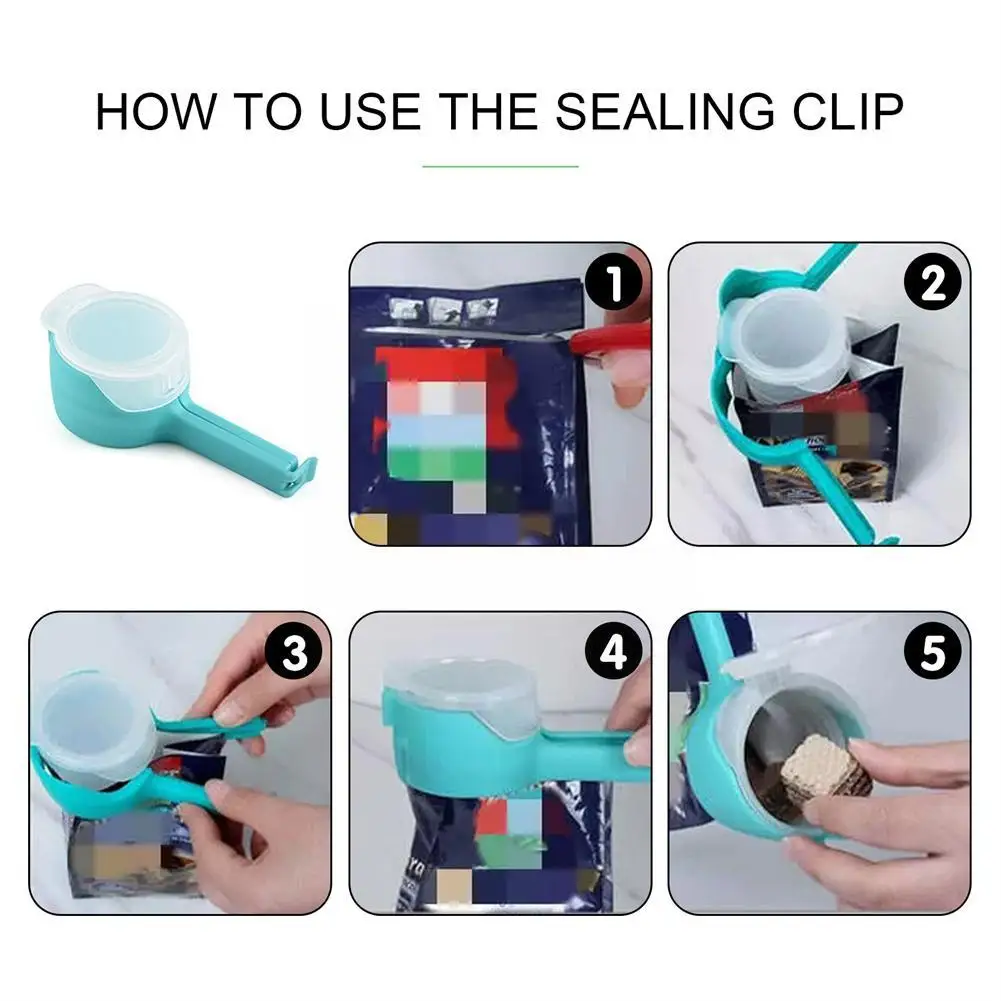 HOW TO USE THE SEALING CLIP

1

2

3

4

5