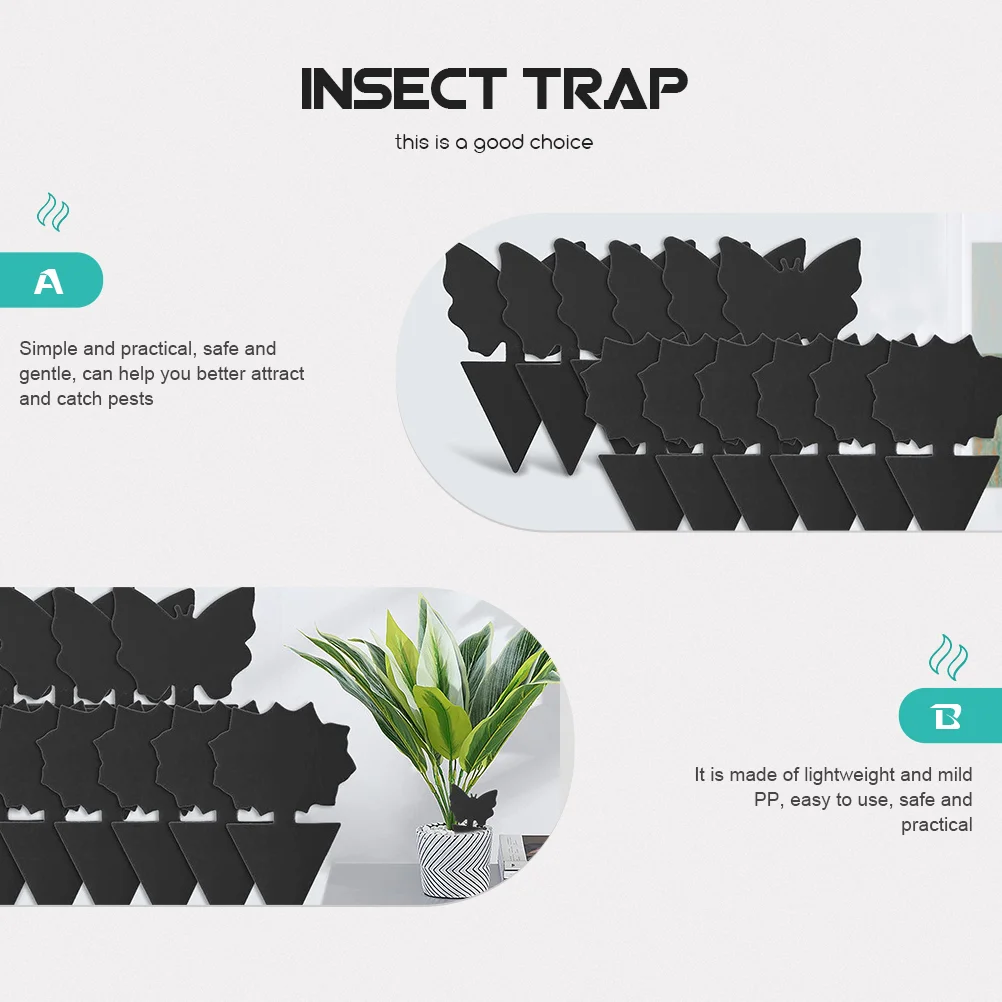 INSECT TRAP

this is a good choice

A

Simple and practical, safe and gentle, can help you better attract and catch pests

B

It is made of lightweight and mild PP, easy to use, safe and practical