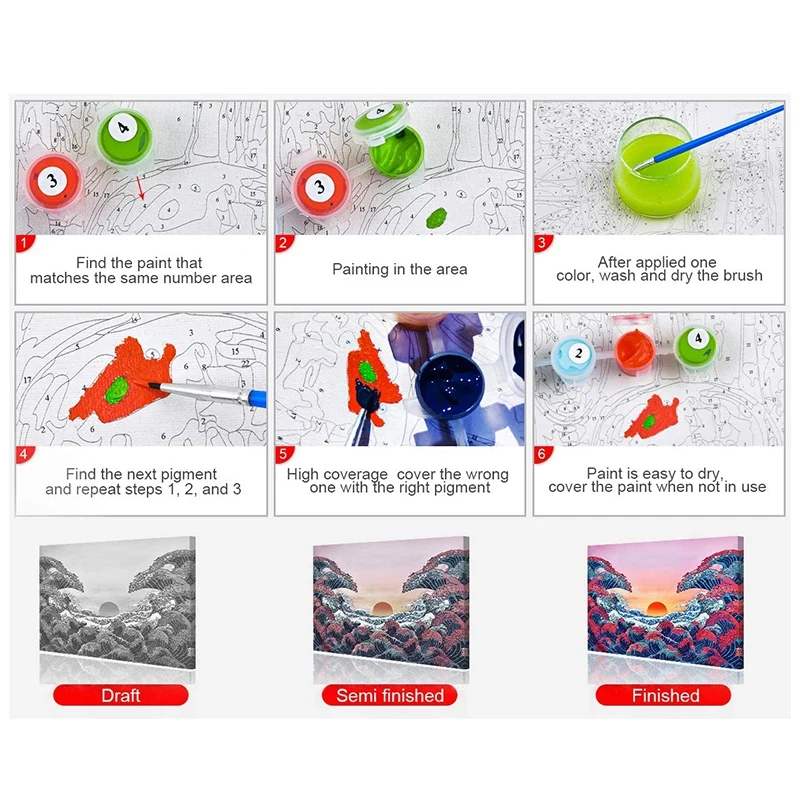 1
Find the paint that matches the same number area

2
Painting in the area

3
After applied one color, wash and dry the brush

4
Find the next pigment and repeat steps 1, 2, and 3

5
High coverage cover the wrong one with the right pigment

6
Paint is easy to dry, cover the paint when not in use

Draft

Semi finished

Finished