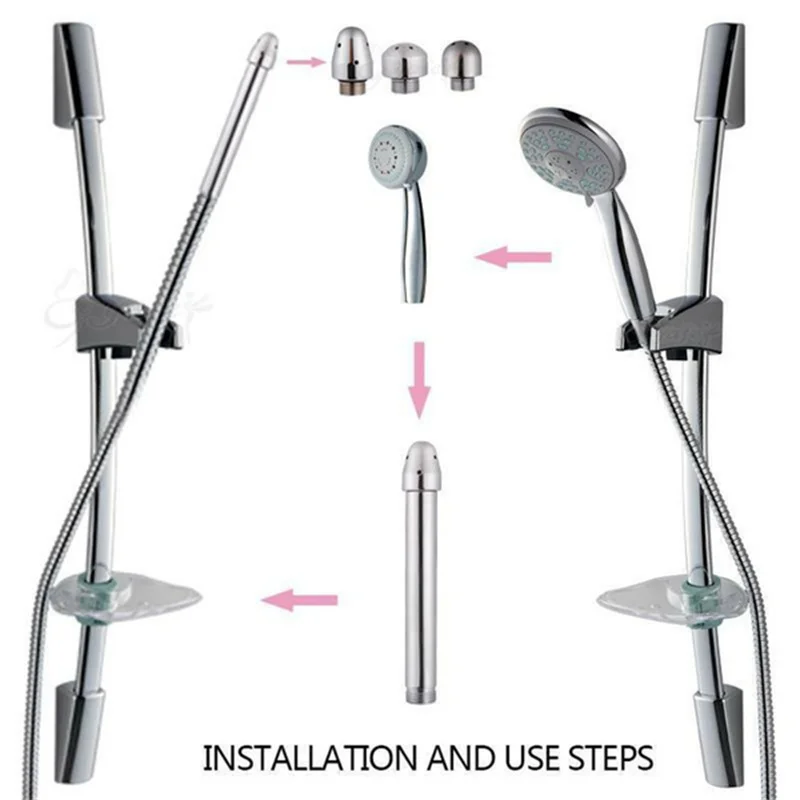 INSTALLATION AND USE STEPS