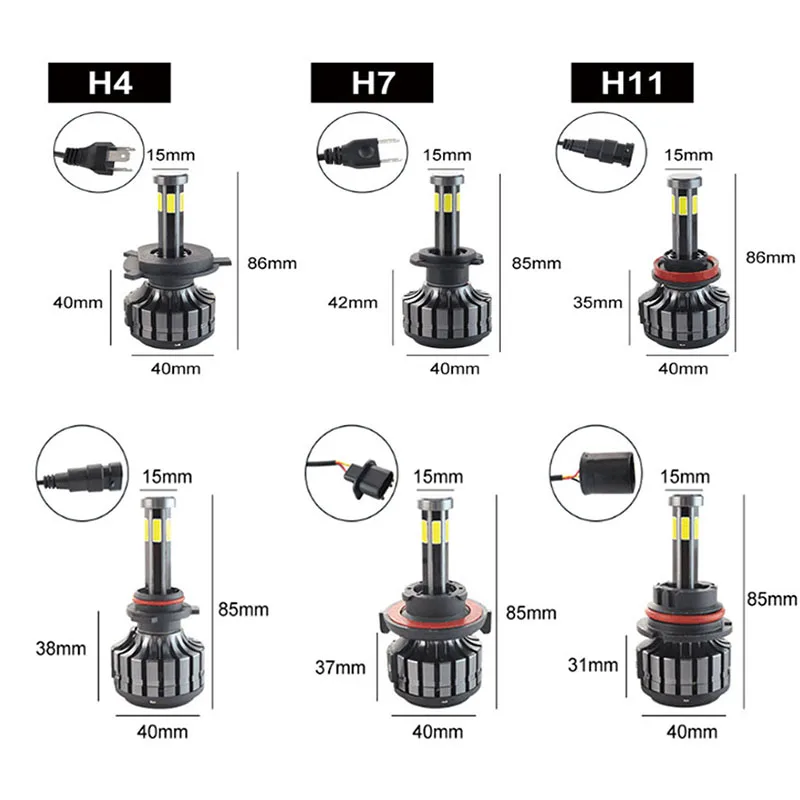 H4

15mm

86mm

40mm

40mm

H7

15mm

85mm

42mm

40mm

H11

15mm

86mm

35mm

40mm

15mm

85mm

38mm

40mm

15mm

85mm

37mm

40mm

15mm

85mm

31mm

40mm