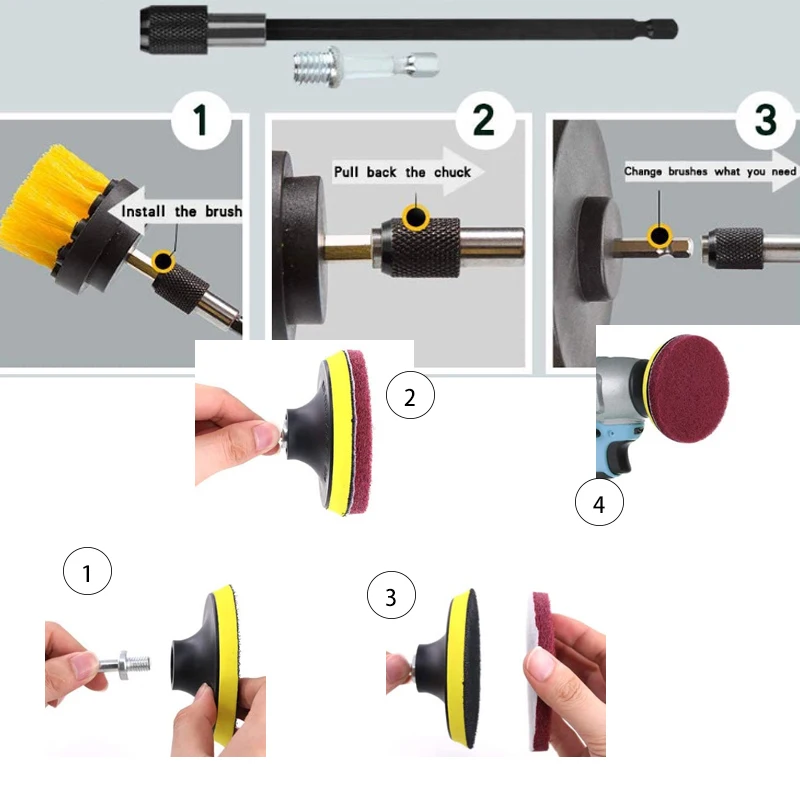 1

Install the brush

2

Pull back the chuck

3

Change brushes what you need

2

4

1

3