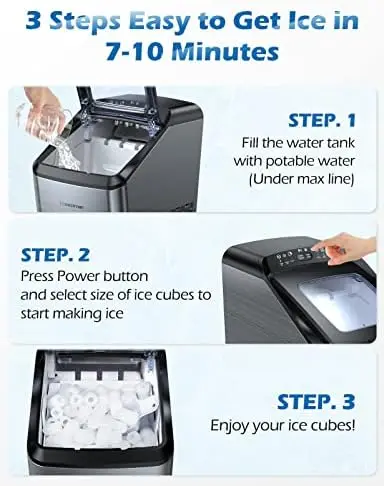 3 Steps Easy to Get Ice in 7-10 Minutes

STEP. 1
Fill the water tank with potable water (Under max line)

STEP. 2
Press Power button and select size of ice cubes to start making ice

STEP. 3
Enjoy your ice cubes!