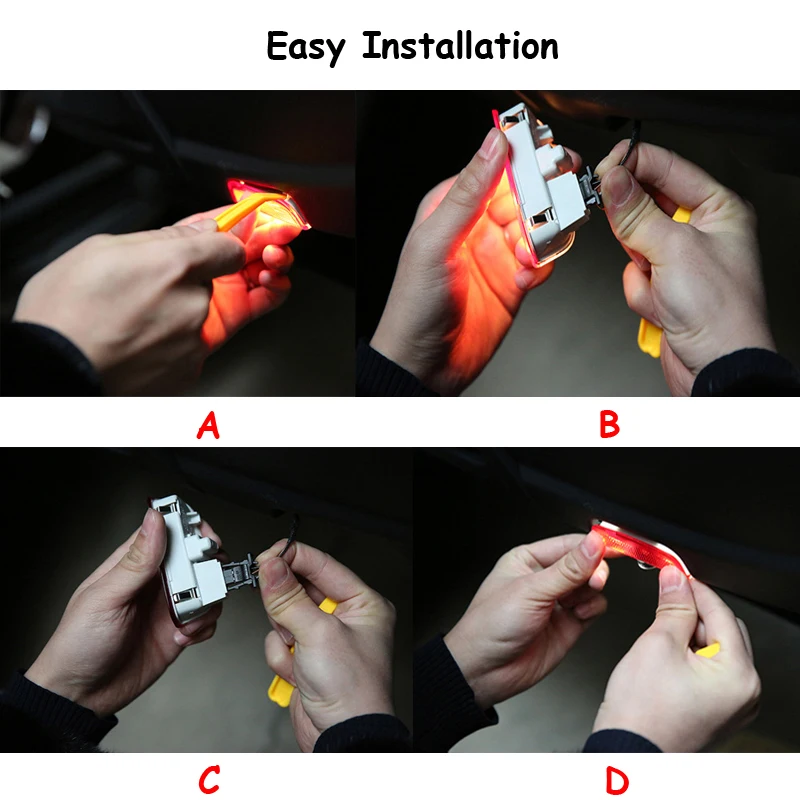 Easy Installation

A

B

C

D