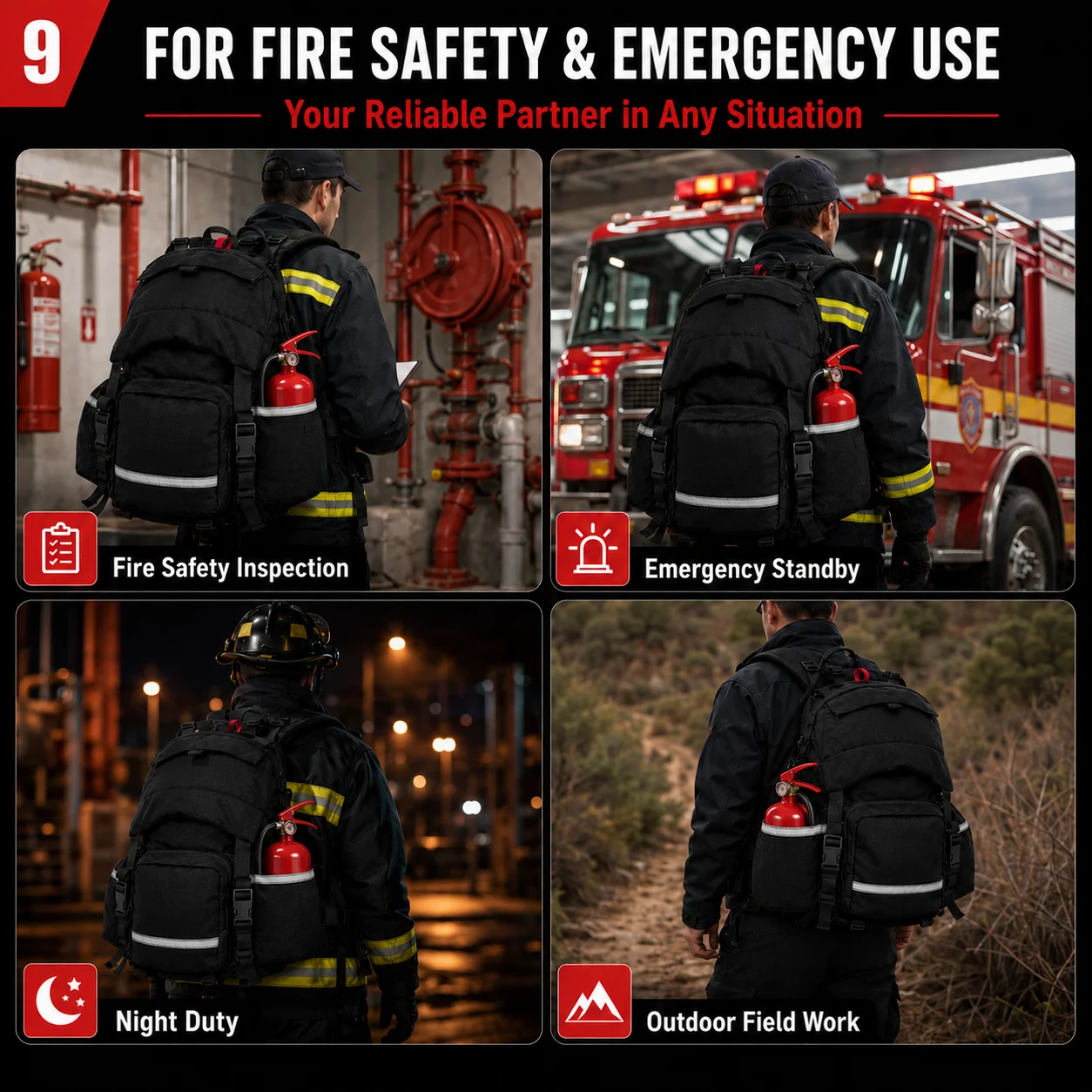 9

FOR FIRE SAFETY & EMERGENCY USE

Your Reliable Partner in Any Situation

Fire Safety Inspection

Emergency Standby

Night Duty

Outdoor Field Work