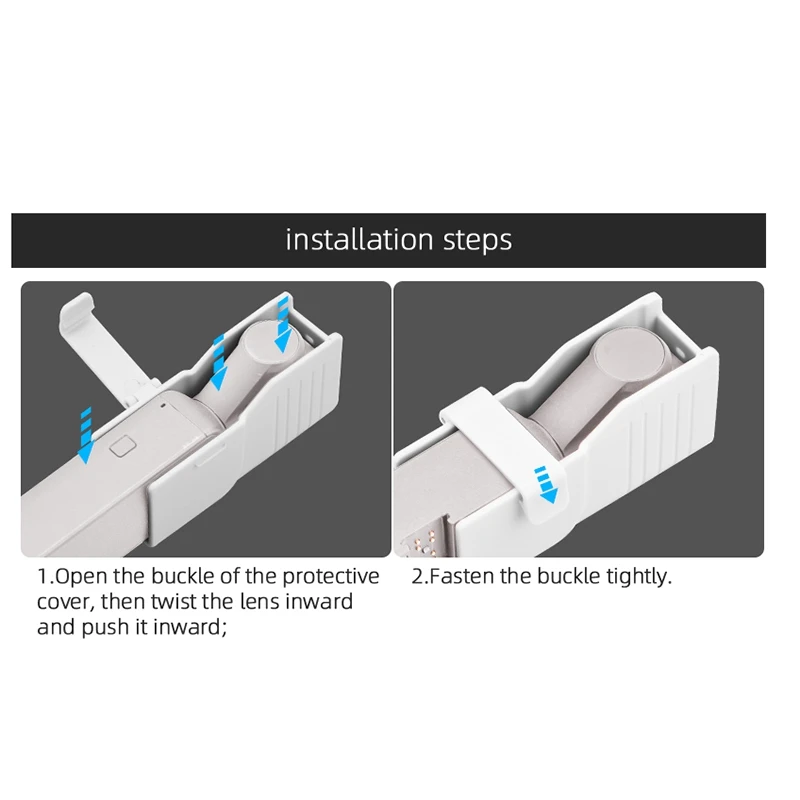 installation steps

1.Open the buckle of the protective cover, then twist the lens inward and push it inward;

2.Fasten the buckle tightly.