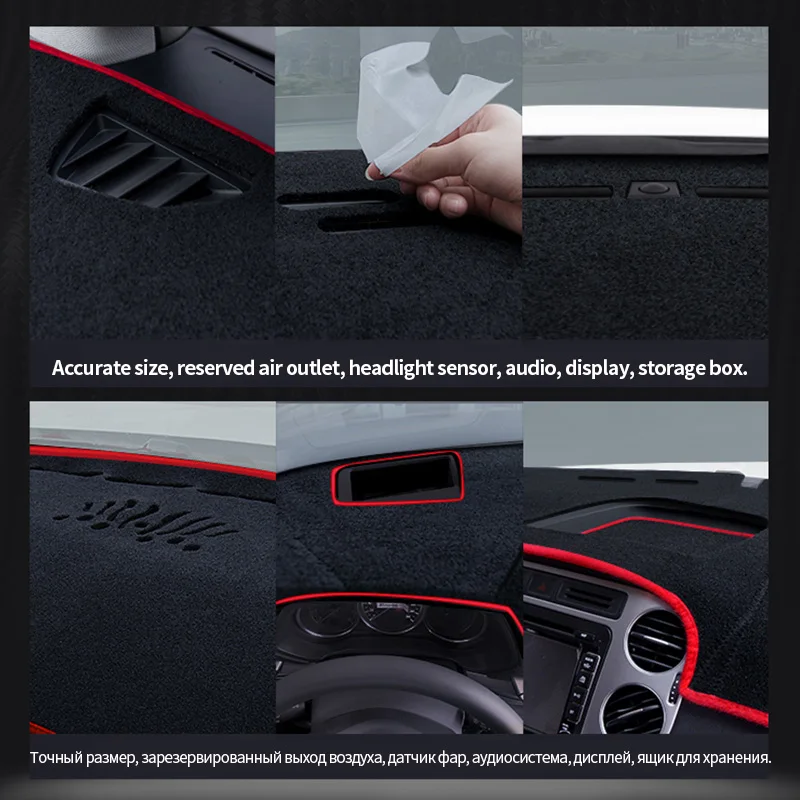 Accurate size, reserved air outlet, headlight sensor, audio, display, storage box.

Точный размер, зарезервированный выход воздуха, датчик фар, аудиосистема, дисплей, ящик для хранения.