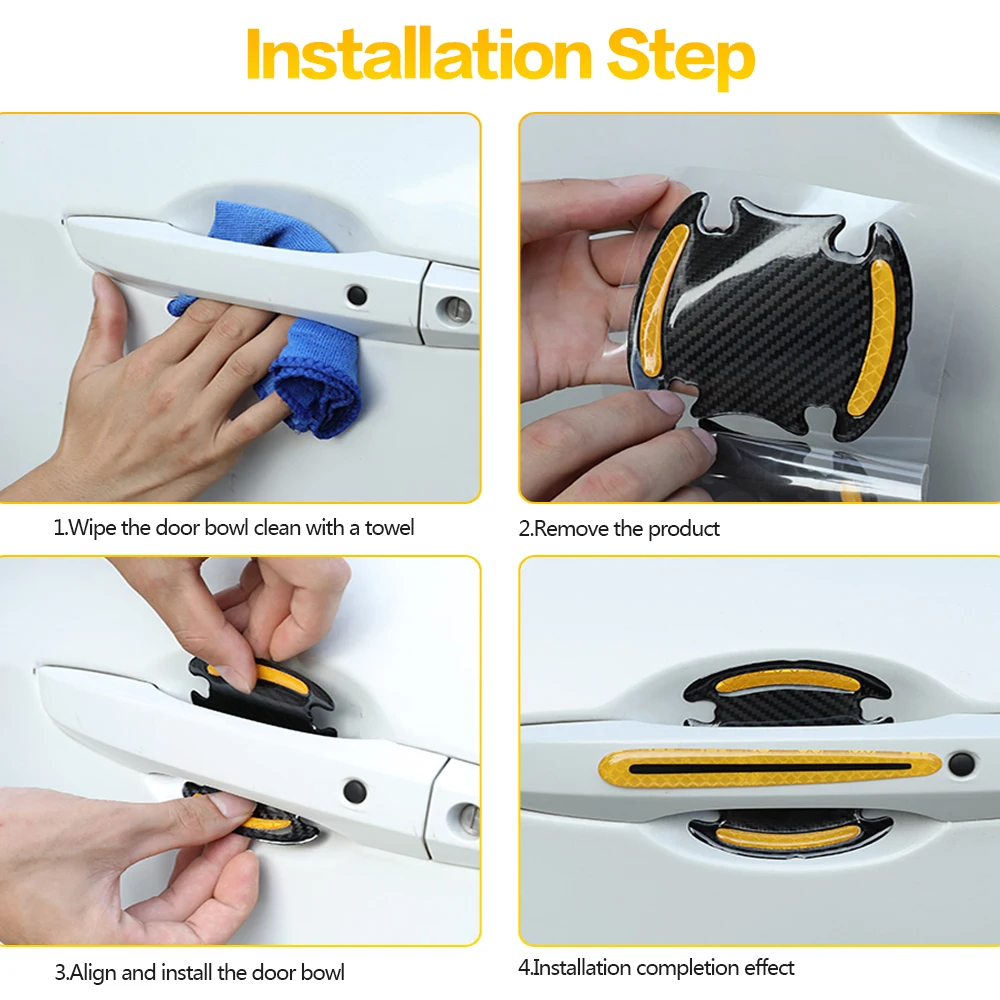 Installation Step

1.Wipe the door bowl clean with a towel

2.Remove the product

3.Align and install the door bowl

4.Installation completion effect