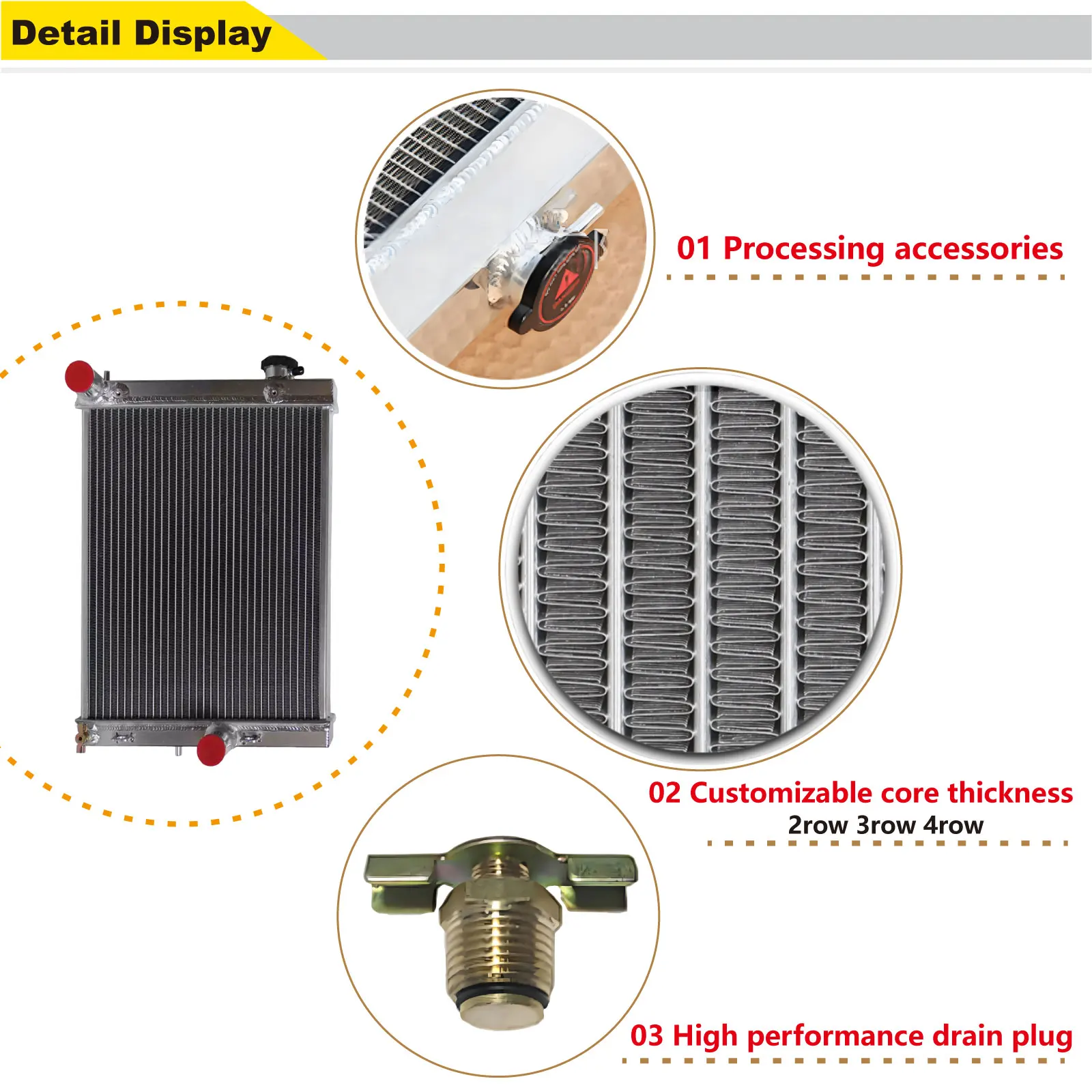 Detail Display

01 Processing accessories

02 Customizable core thickness
2row 3row 4row

03 High performance drain plug