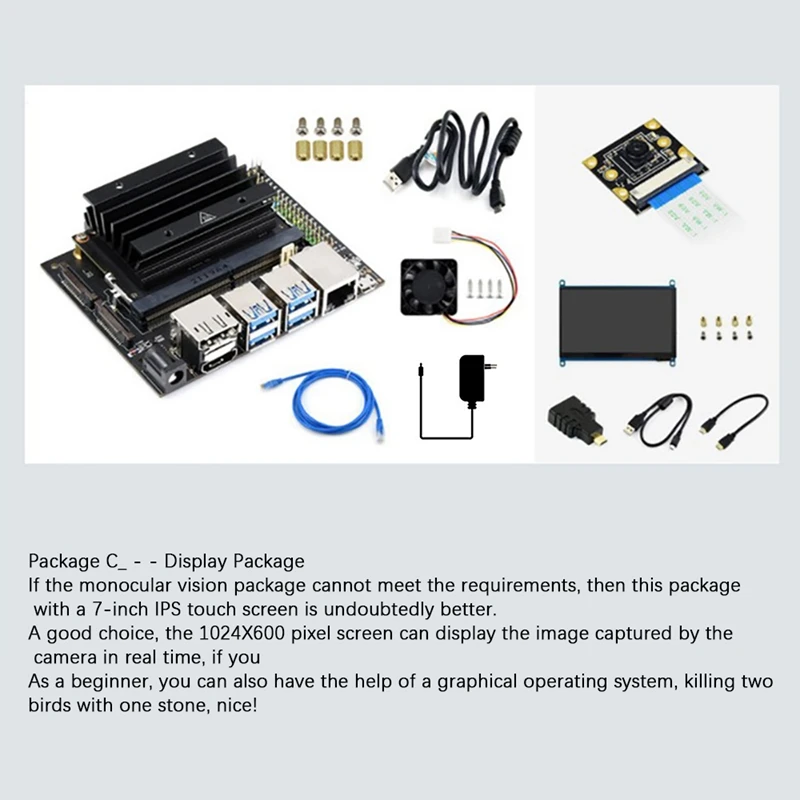 Package C_ - - Display Package
If the monocular vision package cannot meet the requirements, then this package with a 7-inch IPS touch screen is undoubtedly better.
A good choice, the 1024X600 pixel screen can display the image captured by the camera in real time, if you
As a beginner, you can also have the help of a graphical operating system, killing two birds with one stone, nice!