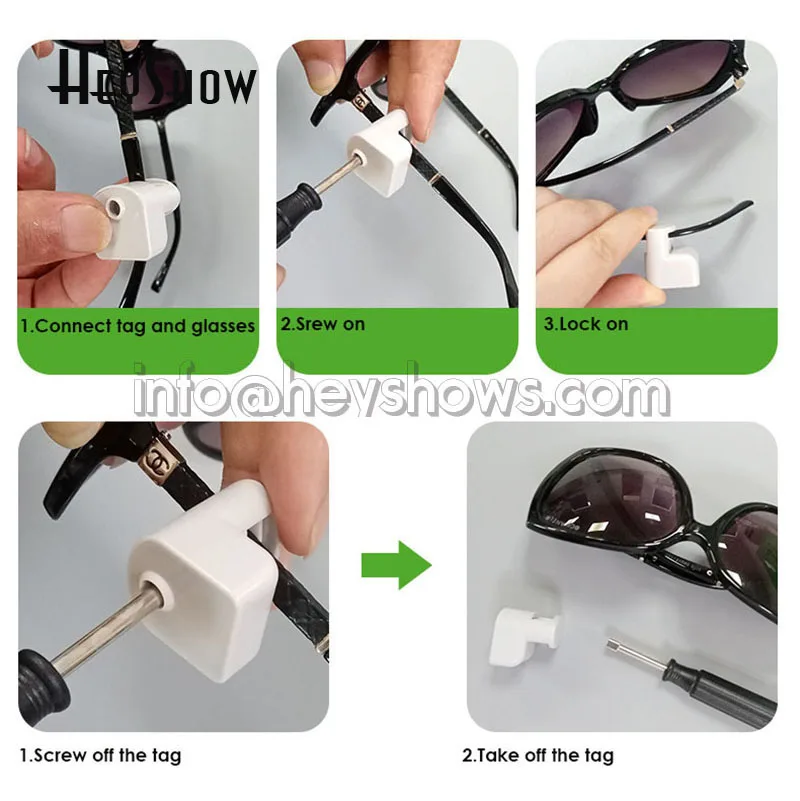 HeyShow

1.Connect tag and glasses

2.Srew on

3.Lock on

info@heyshows.com

1.Screw off the tag

2.Take off the tag