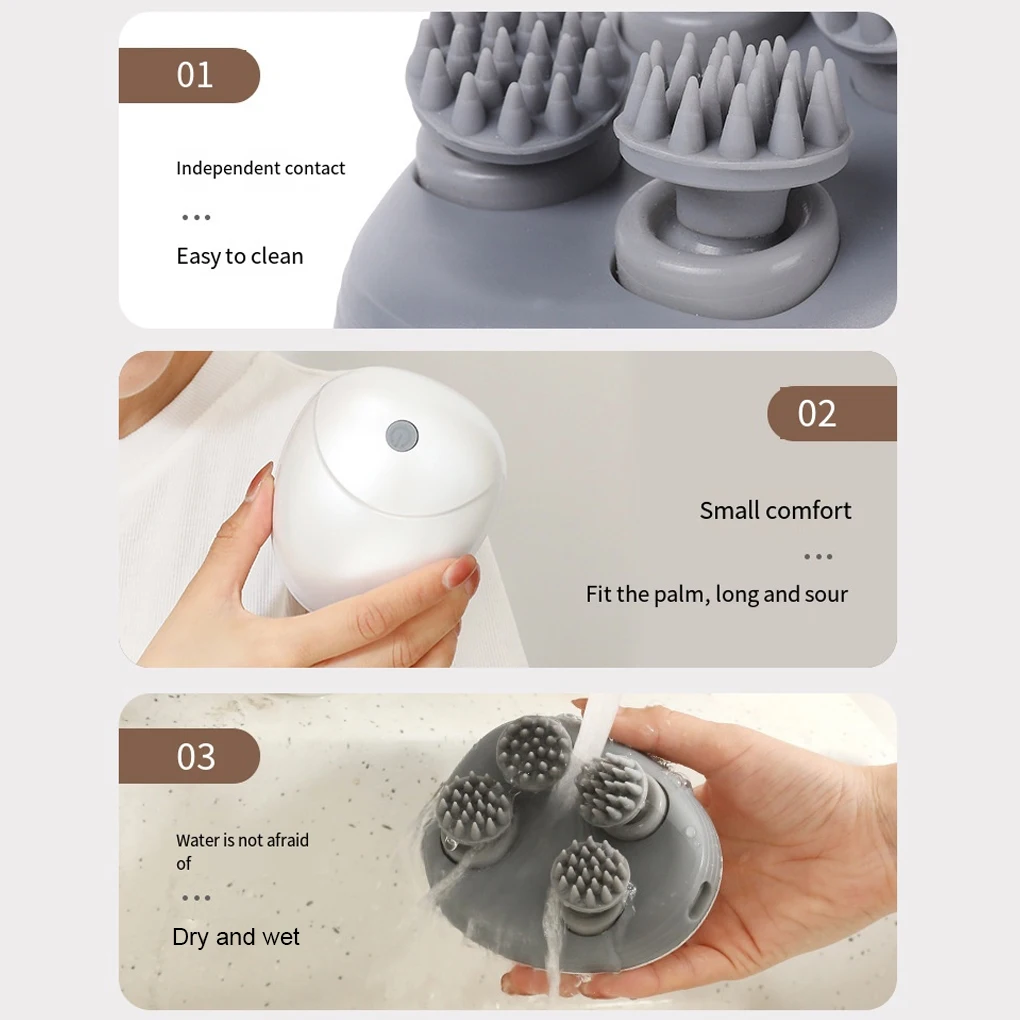 01

Independent contact

...

Easy to clean

02

Small comfort

...

Fit the palm, long and sour

03

Water is not afraid of

...

Dry and wet