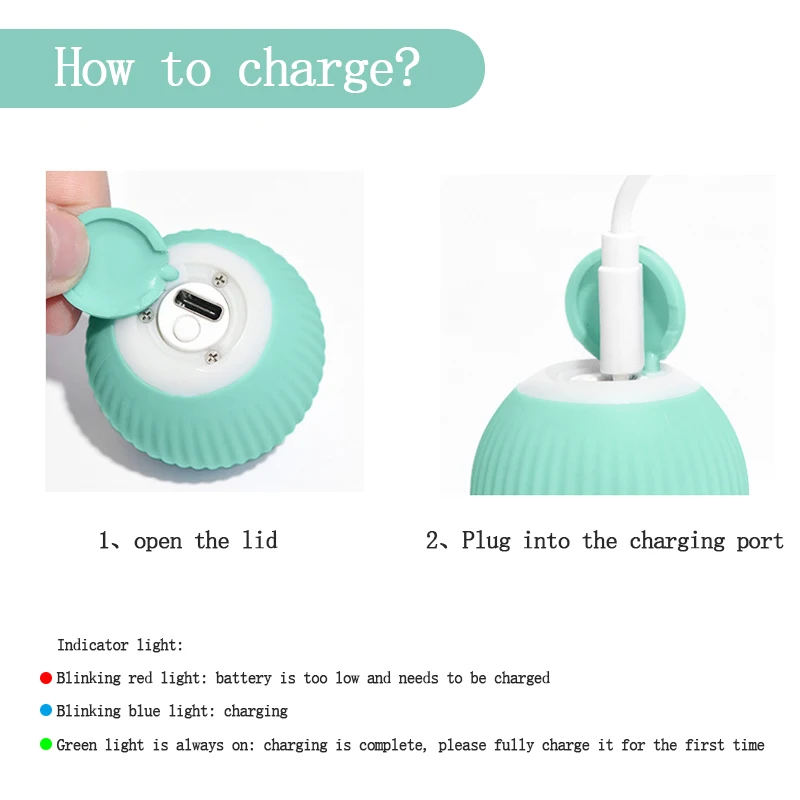 How to charge?

1、open the lid

2、Plug into the charging port

Indicator light:

Blinking red light: battery is too low and needs to be charged

Blinking blue light: charging

Green light is always on: charging is complete, please fully charge it for the first time