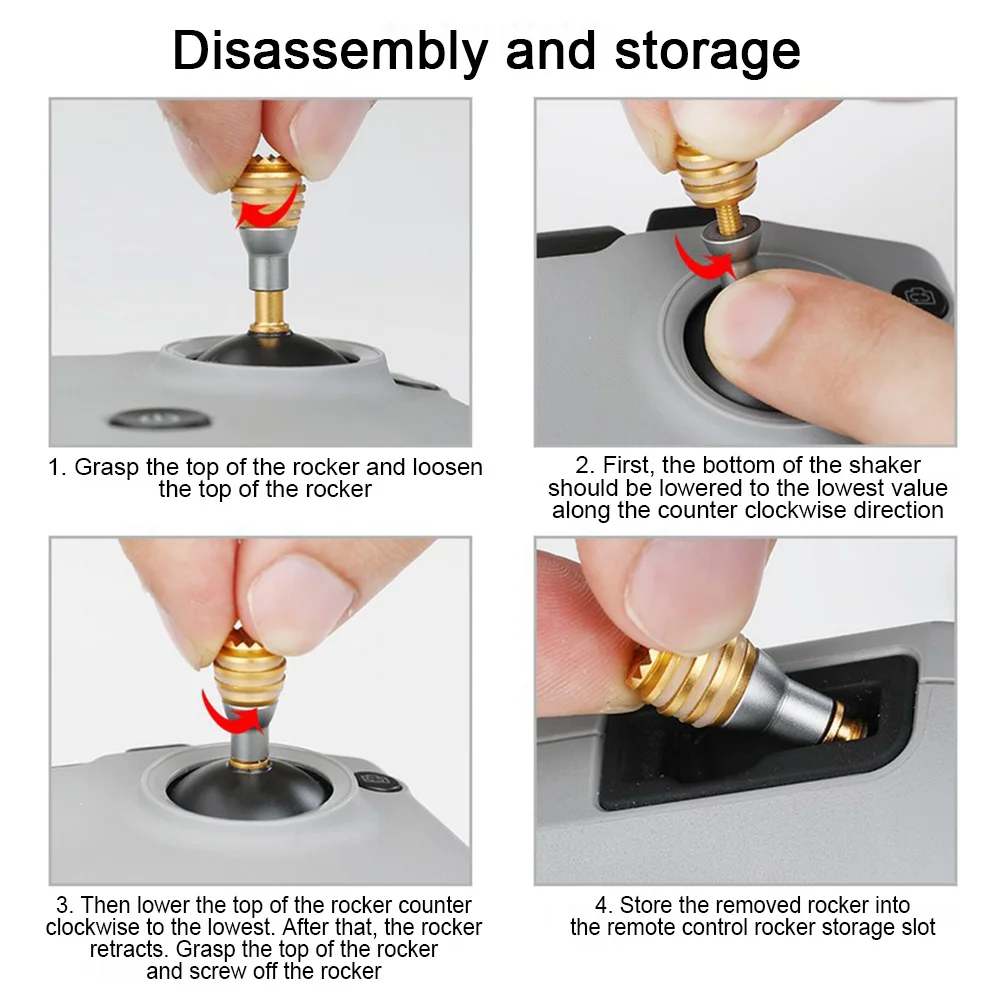 Disassembly and storage

1. Grasp the top of the rocker and loosen the top of the rocker

2. First, the bottom of the shaker should be lowered to the lowest value along the counter clockwise direction

3. Then lower the top of the rocker counter clockwise to the lowest. After that, the rocker retracts. Grasp the top of the rocker and screw off the rocker

4. Store the removed rocker into the remote control rocker storage slot