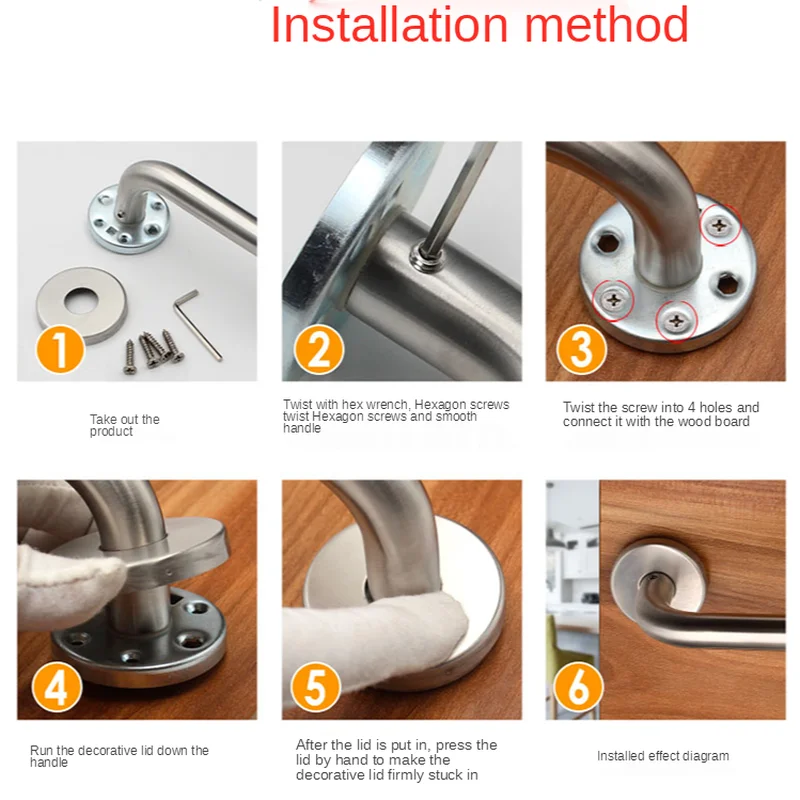 Installation method

1

Take out the product

2

Twist with hex wrench, Hexagon screws twist Hexagon screws and smooth handle

3

Twist the screw into 4 holes and connect it with the wood board

4

Run the decorative lid down the handle

5

After the lid is put in, press the lid by hand to make the decorative lid firmly stuck in

6

Installed effect diagram