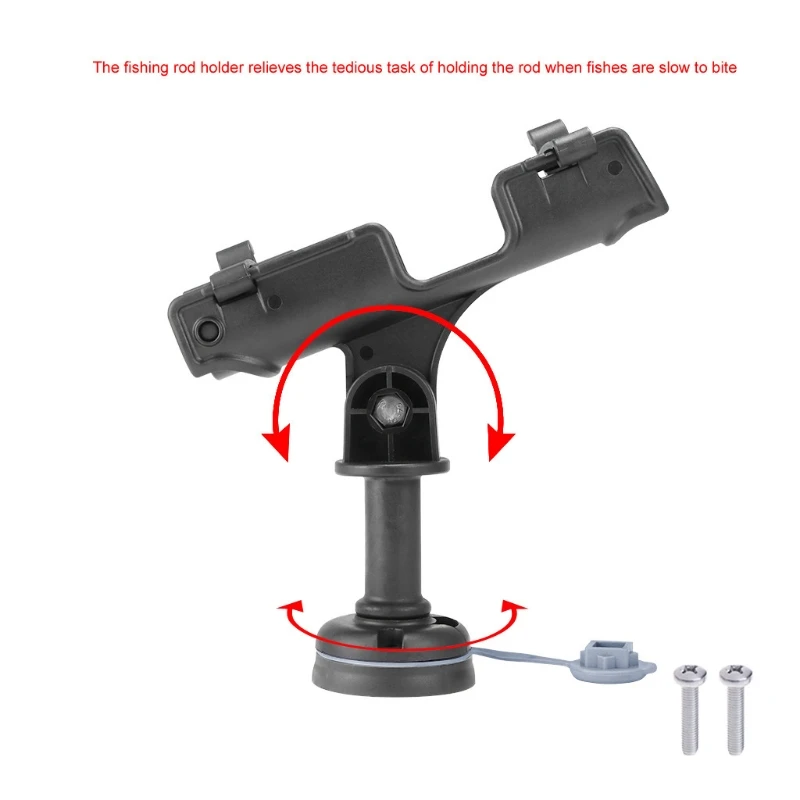 The fishing rod holder relieves the tedious task of holding the rod when fishes are slow to bite