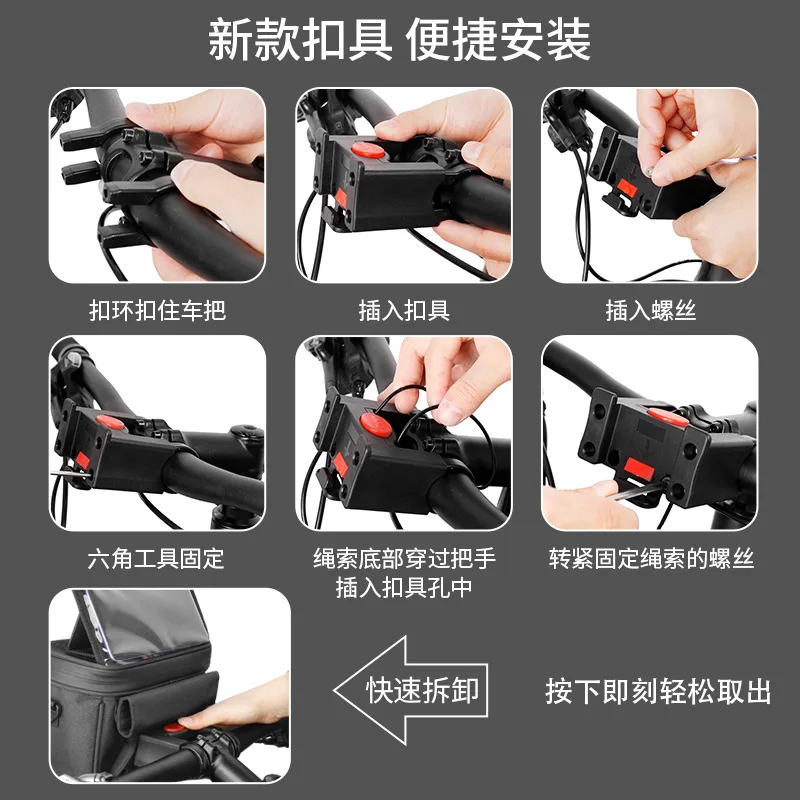 新款扣具 便捷安装

扣环扣住车把

插入扣具

插入螺丝

六角工具固定

绳索底部穿过把手插入扣具孔中

转紧固定绳索的螺丝

快速拆卸

按下即刻轻松取出