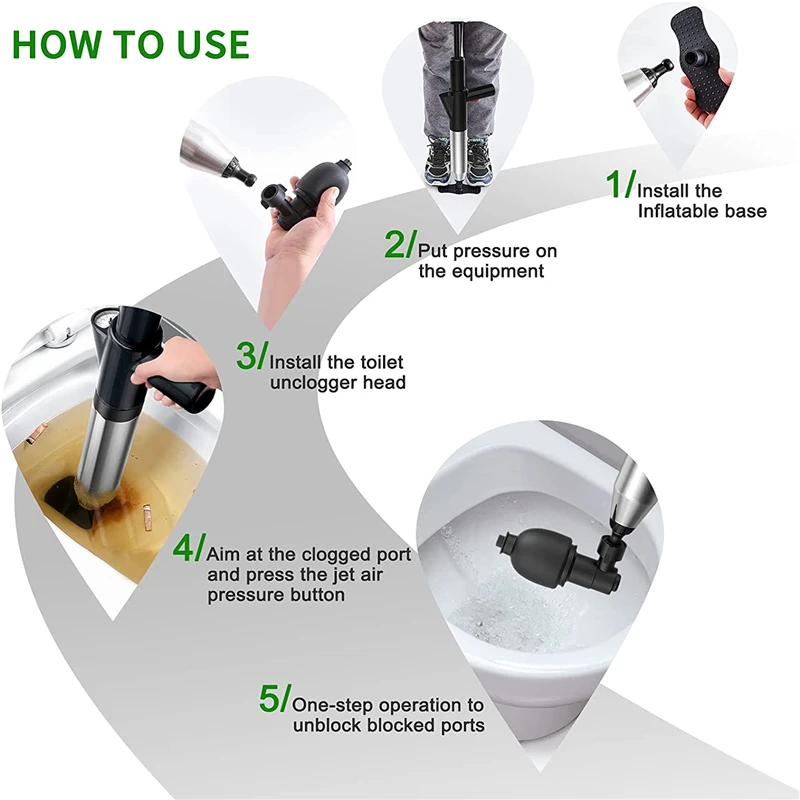 HOW TO USE

1/ Install the Inflatable base

2/ Put pressure on the equipment

3/ Install the toilet unclogger head

4/ Aim at the clogged port and press the jet air pressure button

5/ One-step operation to unblock blocked ports