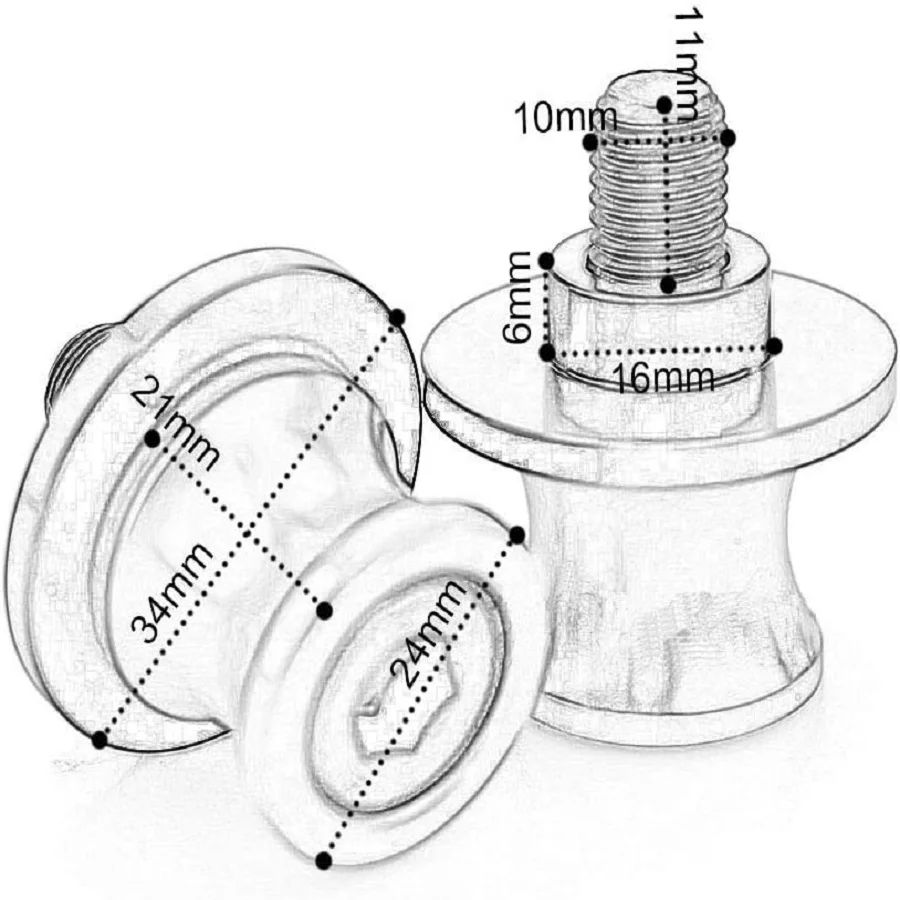 11mm
10mm
6mm
16mm
21mm
34mm
24mm