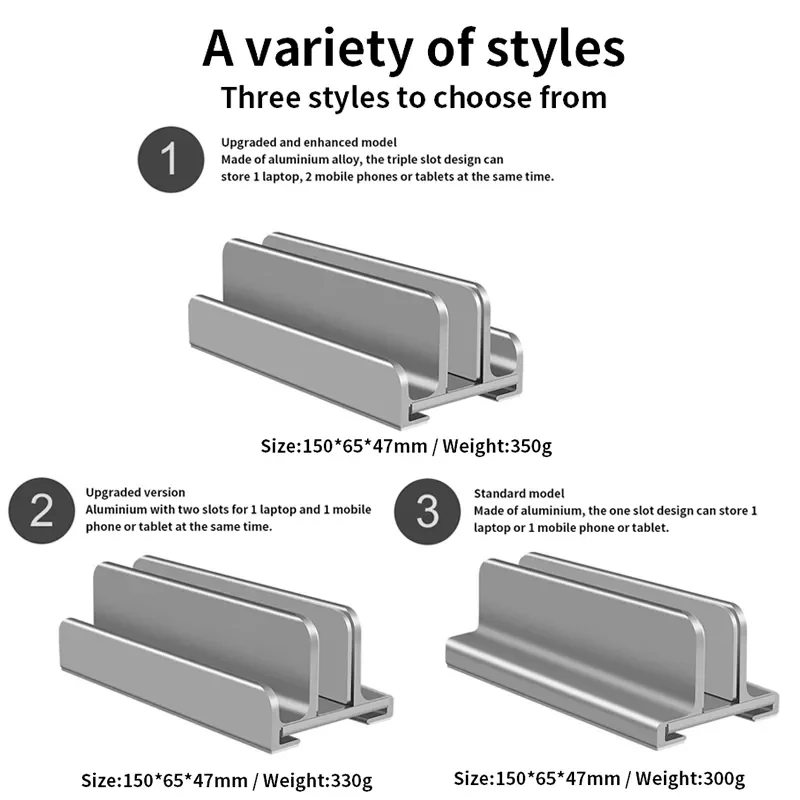 A variety of styles
Three styles to choose from

1
Upgraded and enhanced model
Made of aluminium alloy, the triple slot design can store 1 laptop, 2 mobile phones or tablets at the same time.

Size:150*65*47mm / Weight:350g

2
Upgraded version
Aluminium with two slots for 1 laptop and 1 mobile phone or tablet at the same time.

Size:150*65*47mm / Weight:330g

3
Standard model
Made of aluminium, the one slot design can store 1 laptop or 1 mobile phone or tablet.

Size:150*65*47mm / Weight:300g