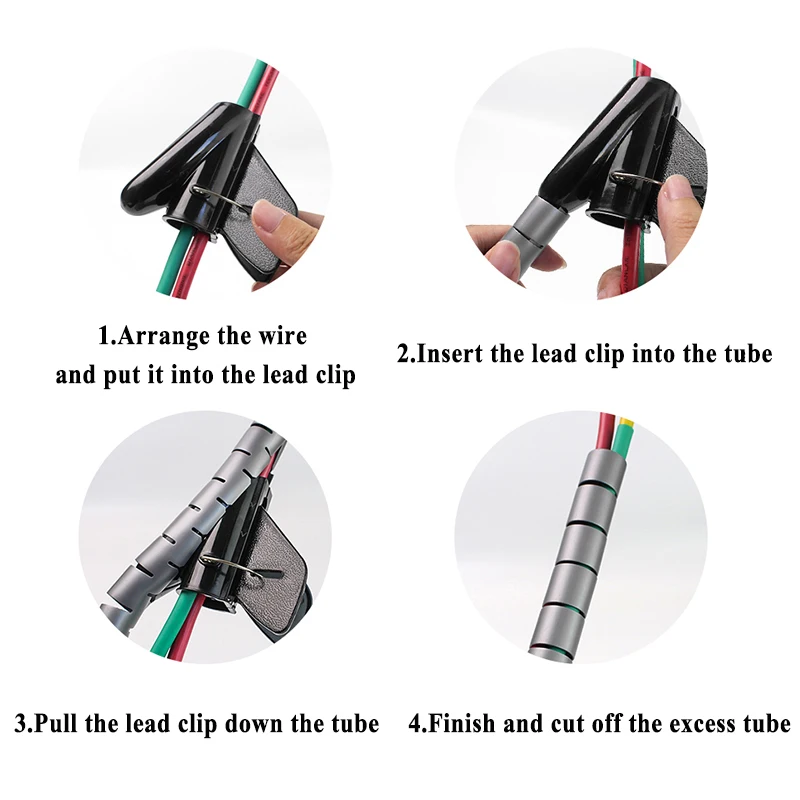 1.Arrange the wire and put it into the lead clip

2.Insert the lead clip into the tube

3.Pull the lead clip down the tube

4.Finish and cut off the excess tube