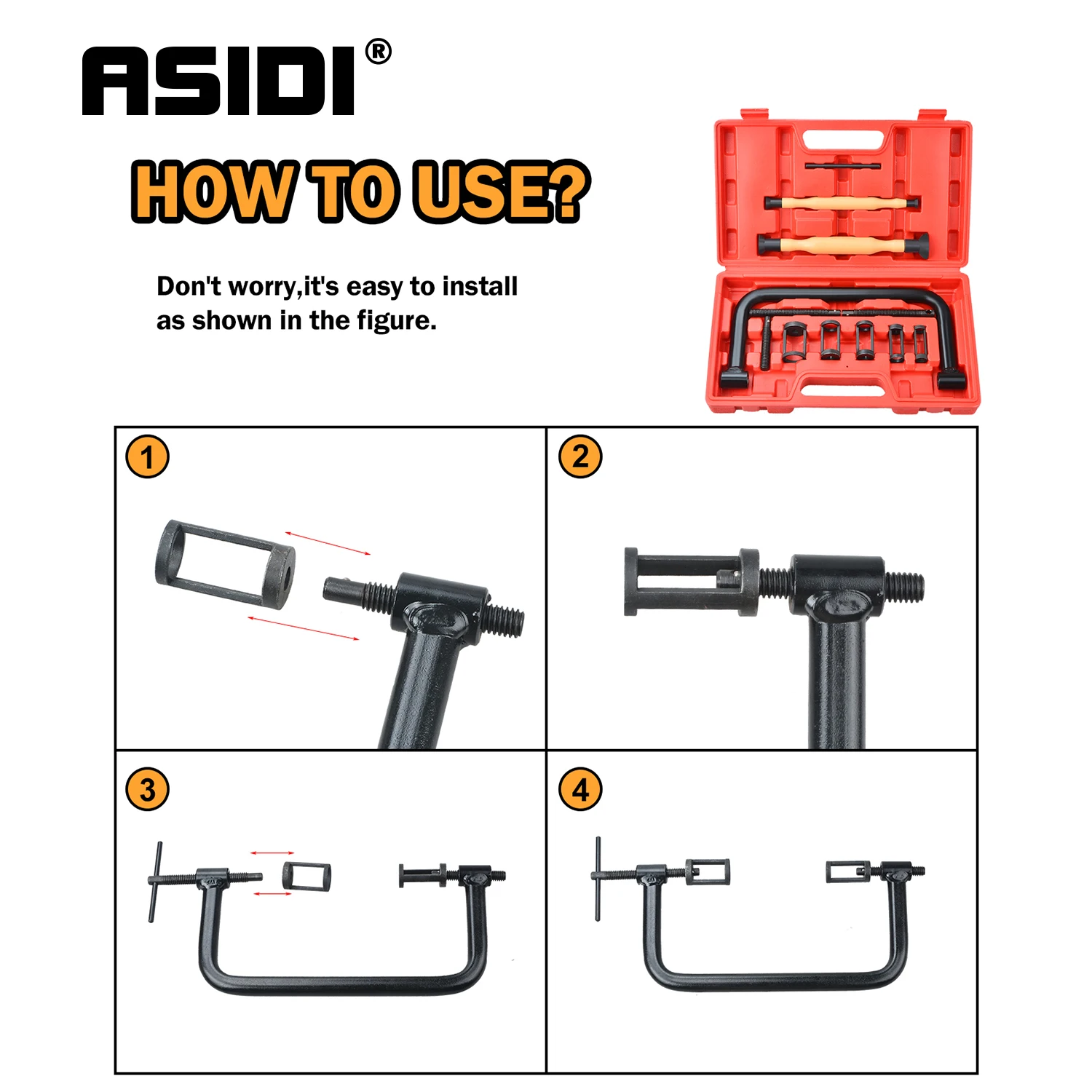 ASIDI®

HOW TO USE?

Don't worry,it's easy to install as shown in the figure.

1

2

3

4