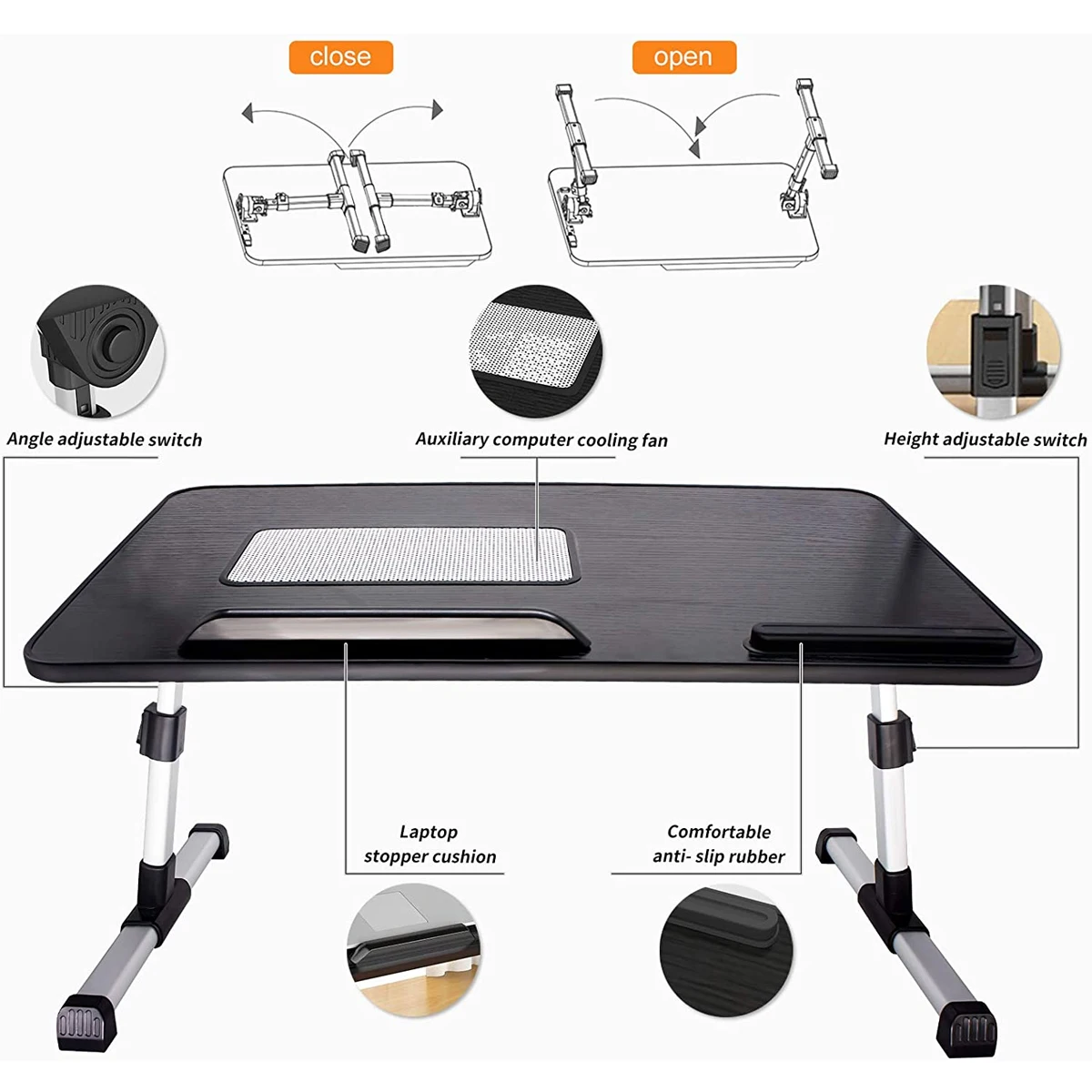 close

open

Angle adjustable switch

Auxiliary computer cooling fan

Height adjustable switch

Laptop stopper cushion

Comfortable anti- slip rubber