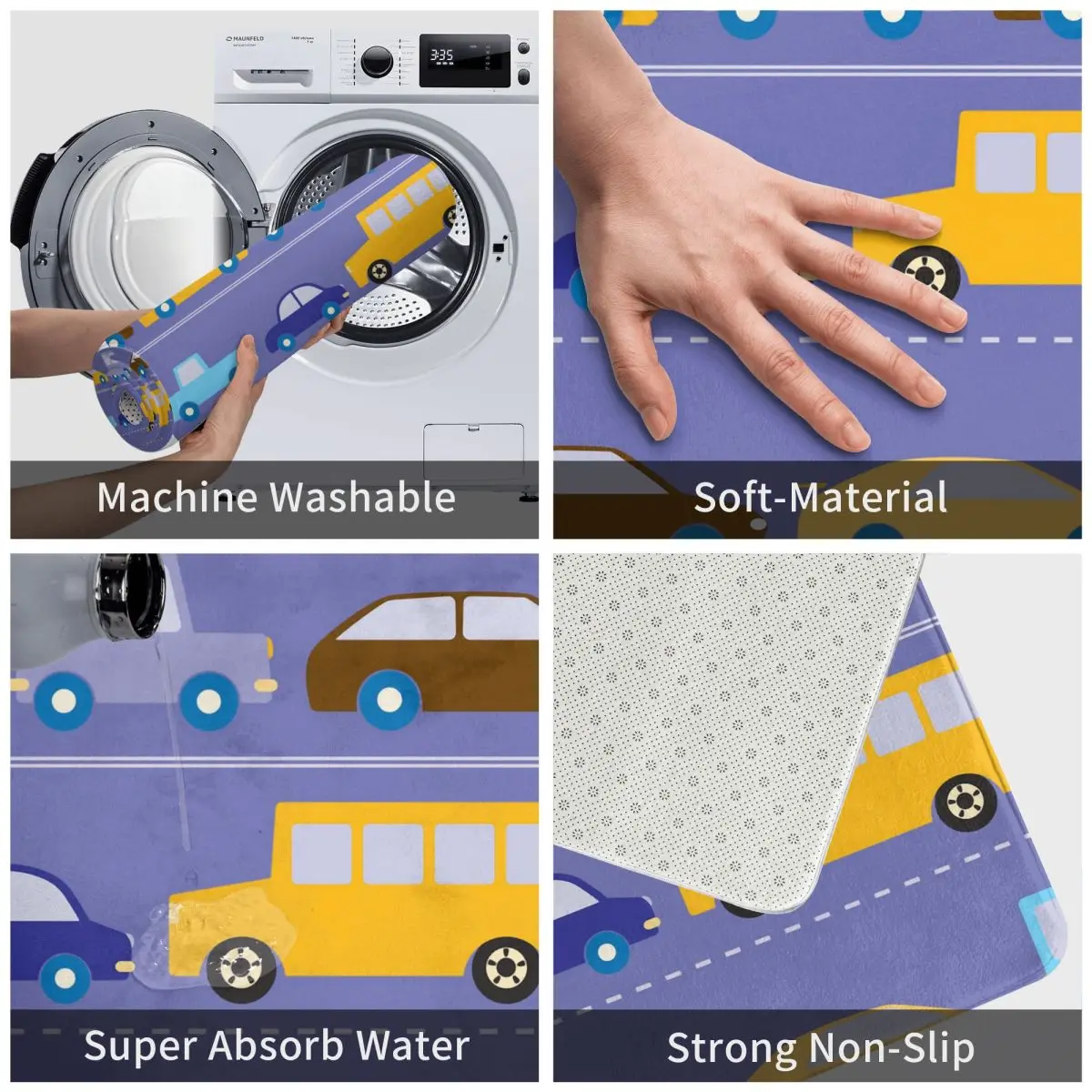 MAUNFELD

3:35

Machine Washable

Soft-Material

Super Absorb Water

Strong Non-Slip