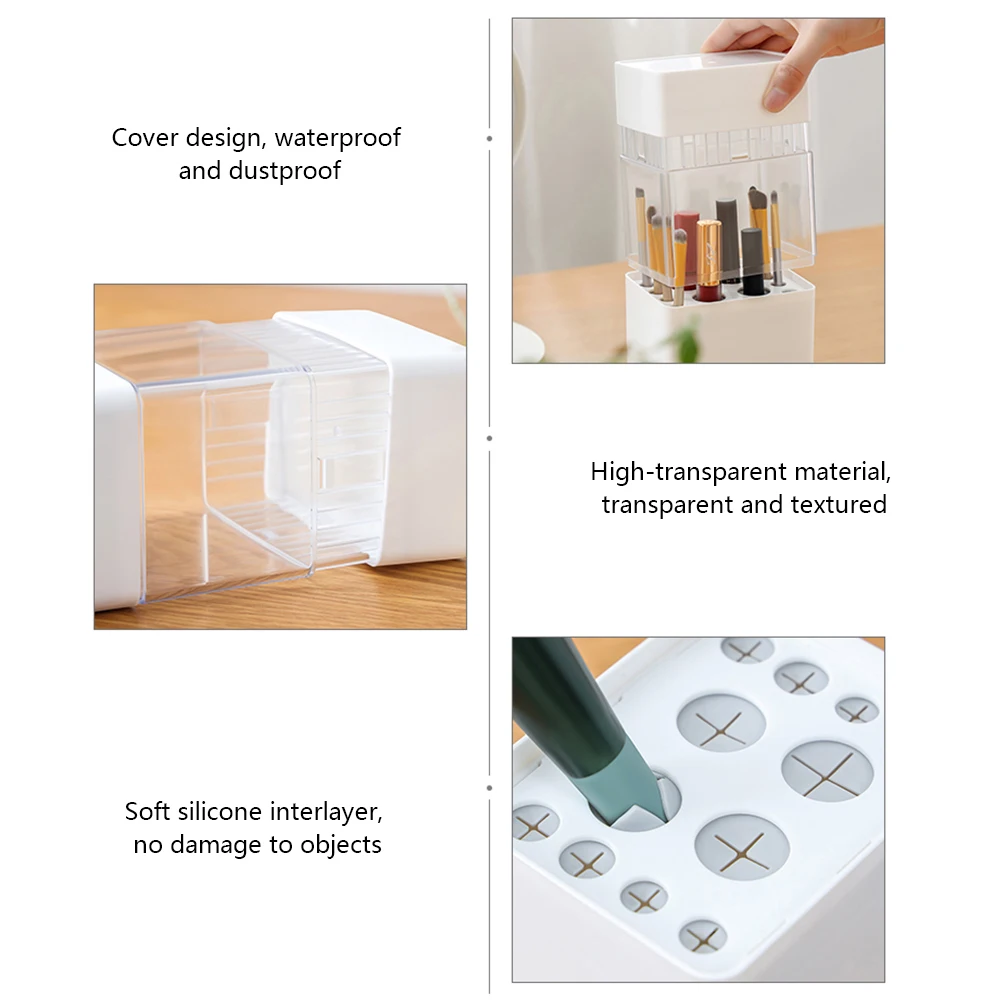 Cover design, waterproof and dustproof

High-transparent material, transparent and textured

Soft silicone interlayer, no damage to objects