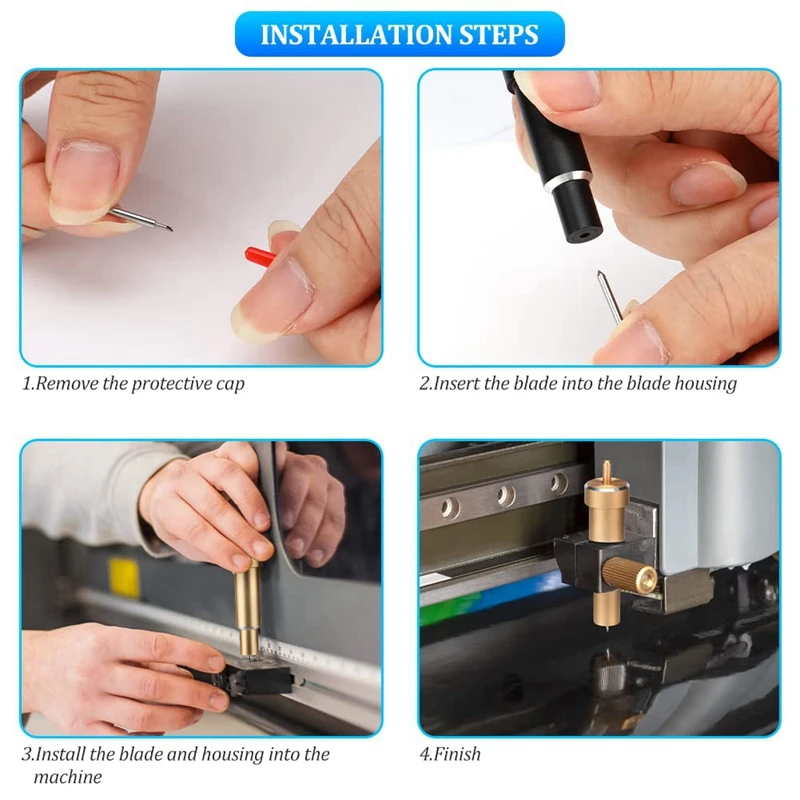 INSTALLATION STEPS

1.Remove the protective cap

2.Insert the blade into the blade housing

3.Install the blade and housing into the machine

4.Finish