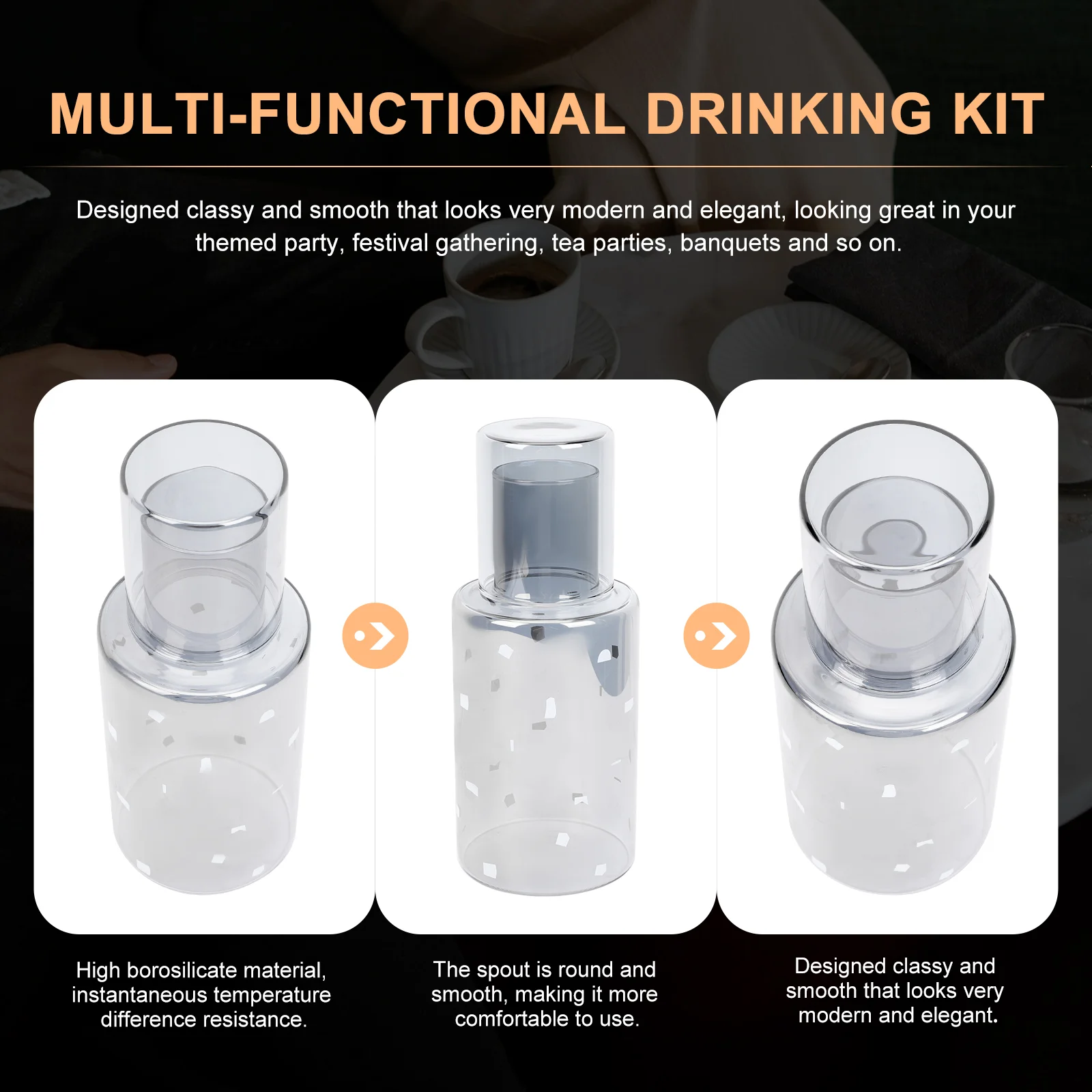 MULTI-FUNCTIONAL DRINKING KIT

Designed classy and smooth that looks very modern and elegant, looking great in your themed party, festival gathering, tea parties, banquets and so on.

High borosilicate material, instantaneous temperature difference resistance.

The spout is round and smooth, making it more comfortable to use.

Designed classy and smooth that looks very modern and elegant.