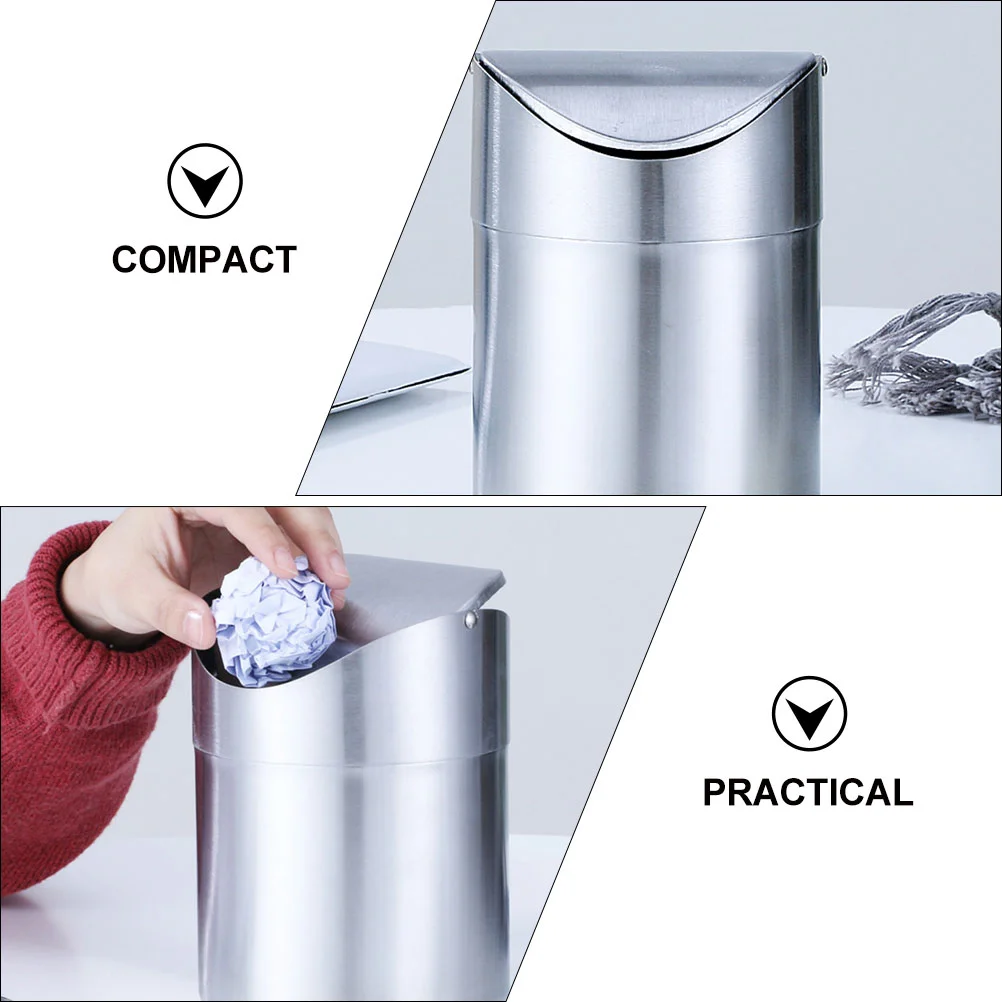 COMPACT

PRACTICAL