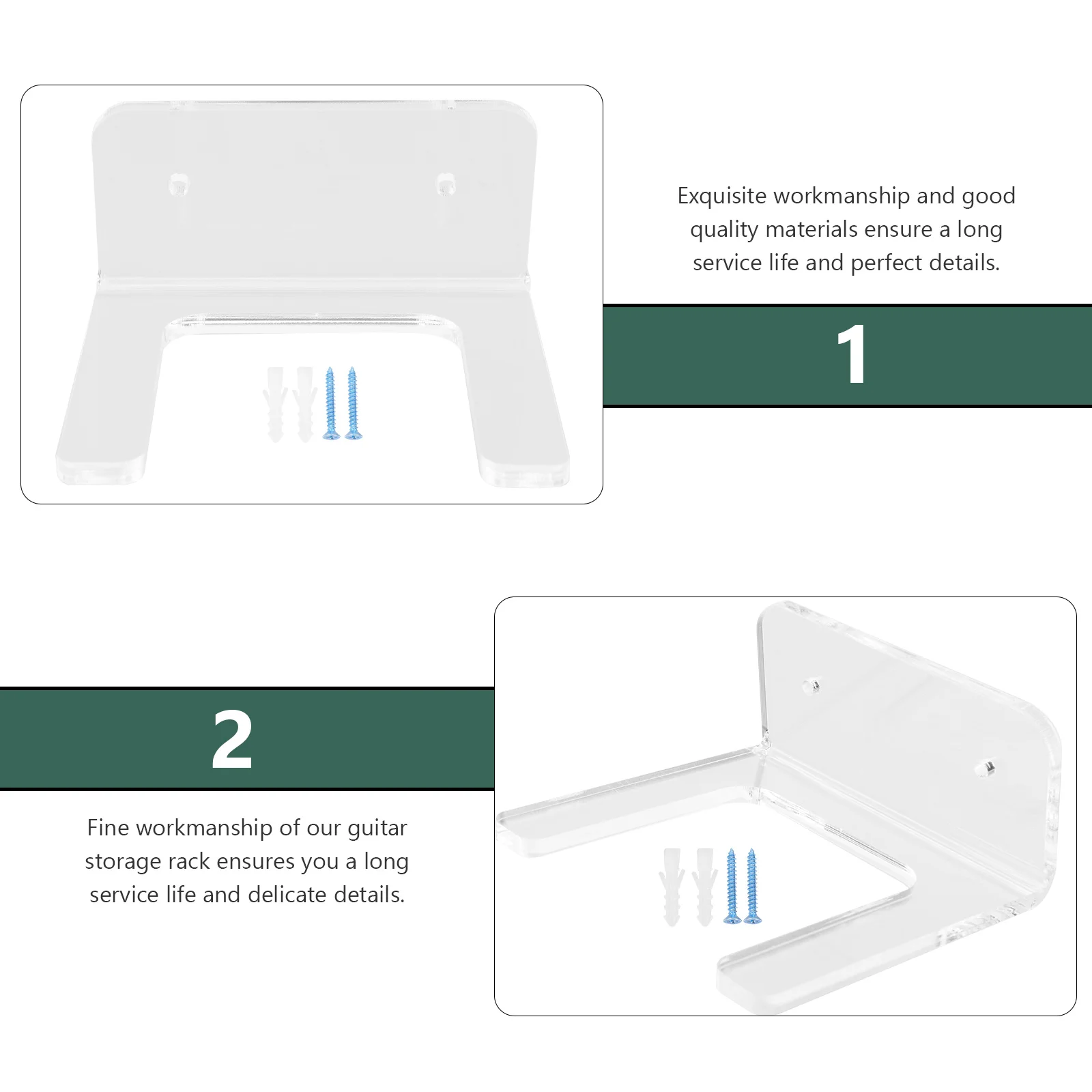 Exquisite workmanship and good quality materials ensure a long service life and perfect details.

1

2

Fine workmanship of our guitar storage rack ensures you a long service life and delicate details.