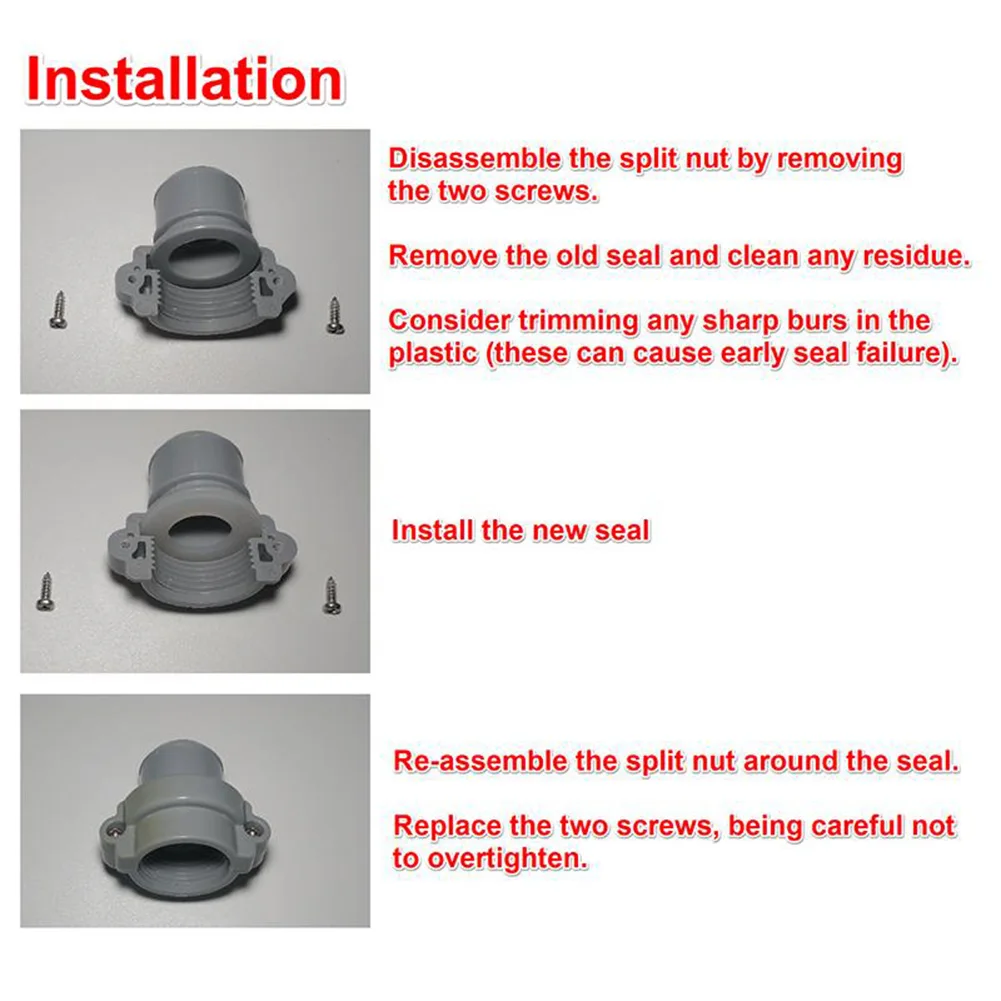 Installation

Disassemble the split nut by removing the two screws.

Remove the old seal and clean any residue.

Consider trimming any sharp burs in the plastic (these can cause early seal failure).

Install the new seal

Re-assemble the split nut around the seal.

Replace the two screws, being careful not to overtighten.