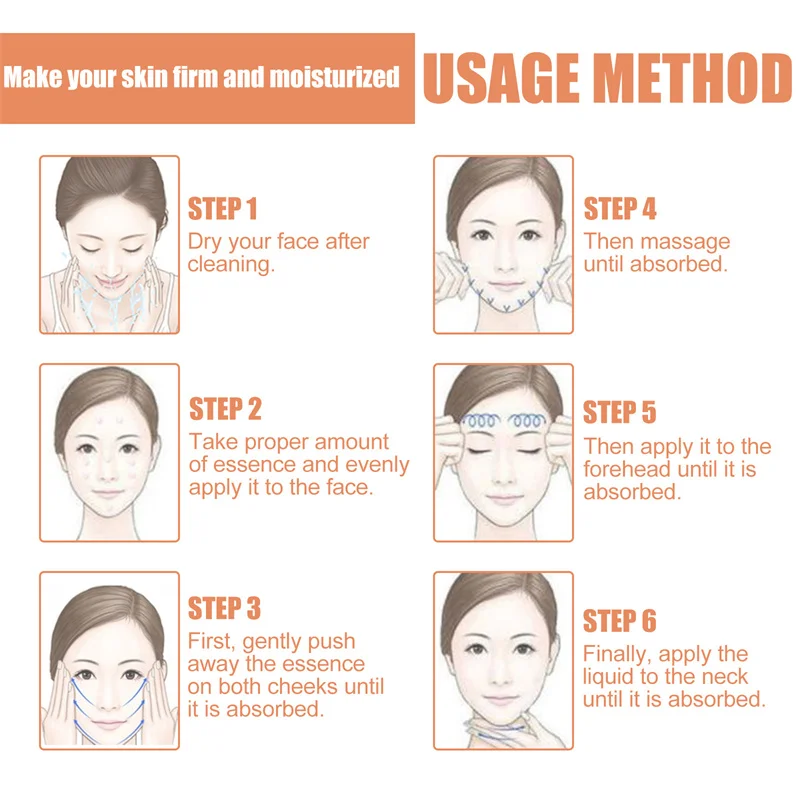 Make your skin firm and moisturized

USAGE METHOD

STEP 1
Dry your face after cleaning.

STEP 2
Take proper amount of essence and evenly apply it to the face.

STEP 3
First, gently push away the essence on both cheeks until it is absorbed.

STEP 4
Then massage until absorbed.

STEP 5
Then apply it to the forehead until it is absorbed.

STEP 6
Finally, apply the liquid to the neck until it is absorbed.