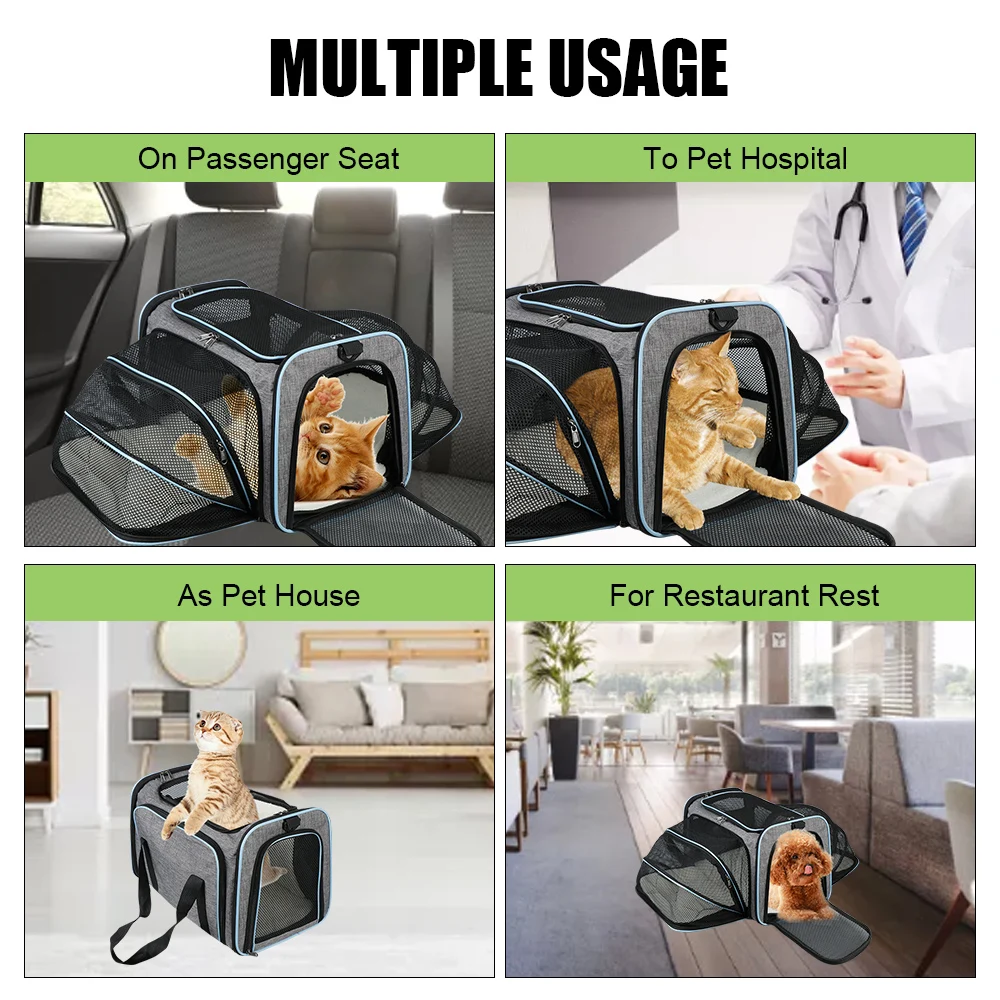 MULTIPLE USAGE

On Passenger Seat

To Pet Hospital

As Pet House

For Restaurant Rest