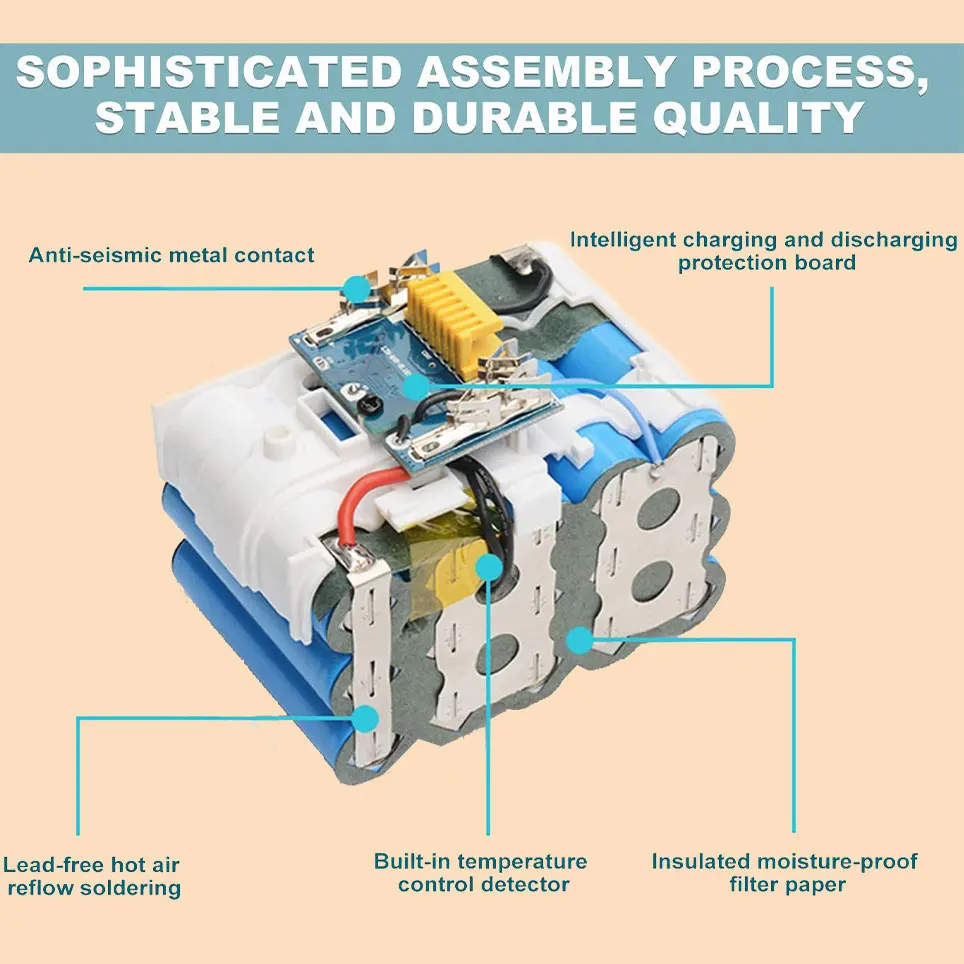 SOPHISTICATED ASSEMBLY PROCESS, STABLE AND DURABLE QUALITY

Anti-seismic metal contact

Intelligent charging and discharging protection board

Lead-free hot air reflow soldering

Built-in temperature control detector

Insulated moisture-proof filter paper