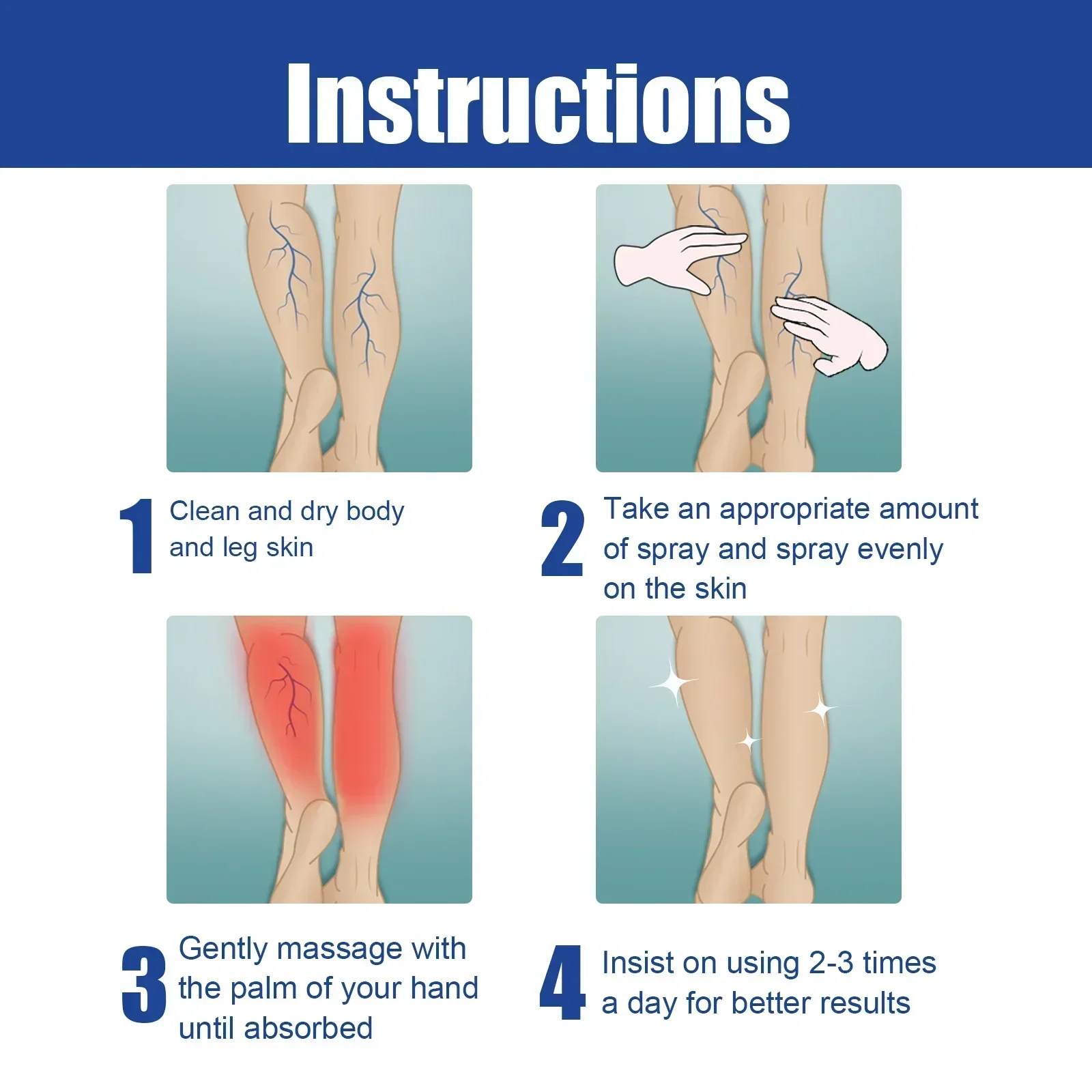 Instructions

1 Clean and dry body and leg skin

2 Take an appropriate amount of spray and spray evenly on the skin

3 Gently massage with the palm of your hand until absorbed

4 Insist on using 2-3 times a day for better results