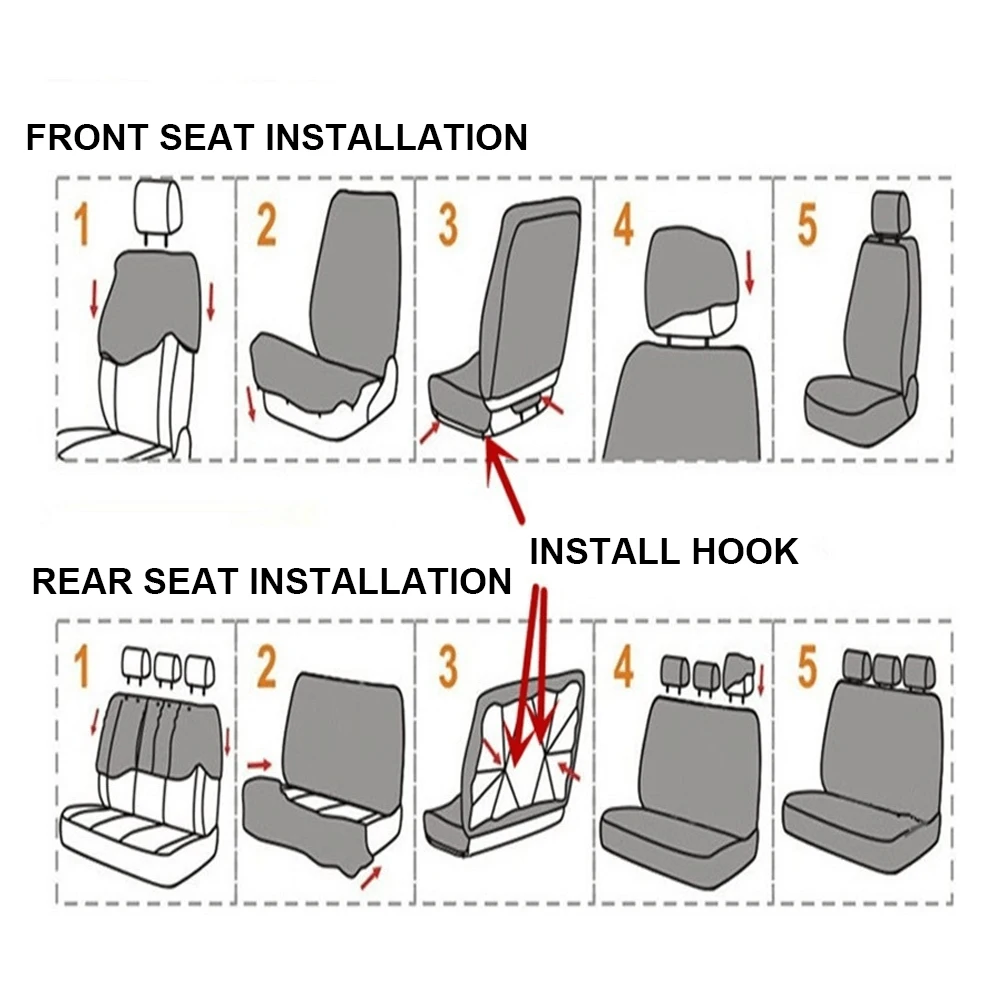 FRONT SEAT INSTALLATION

1

2

3

4

5

INSTALL HOOK

REAR SEAT INSTALLATION

1

2

3

4

5