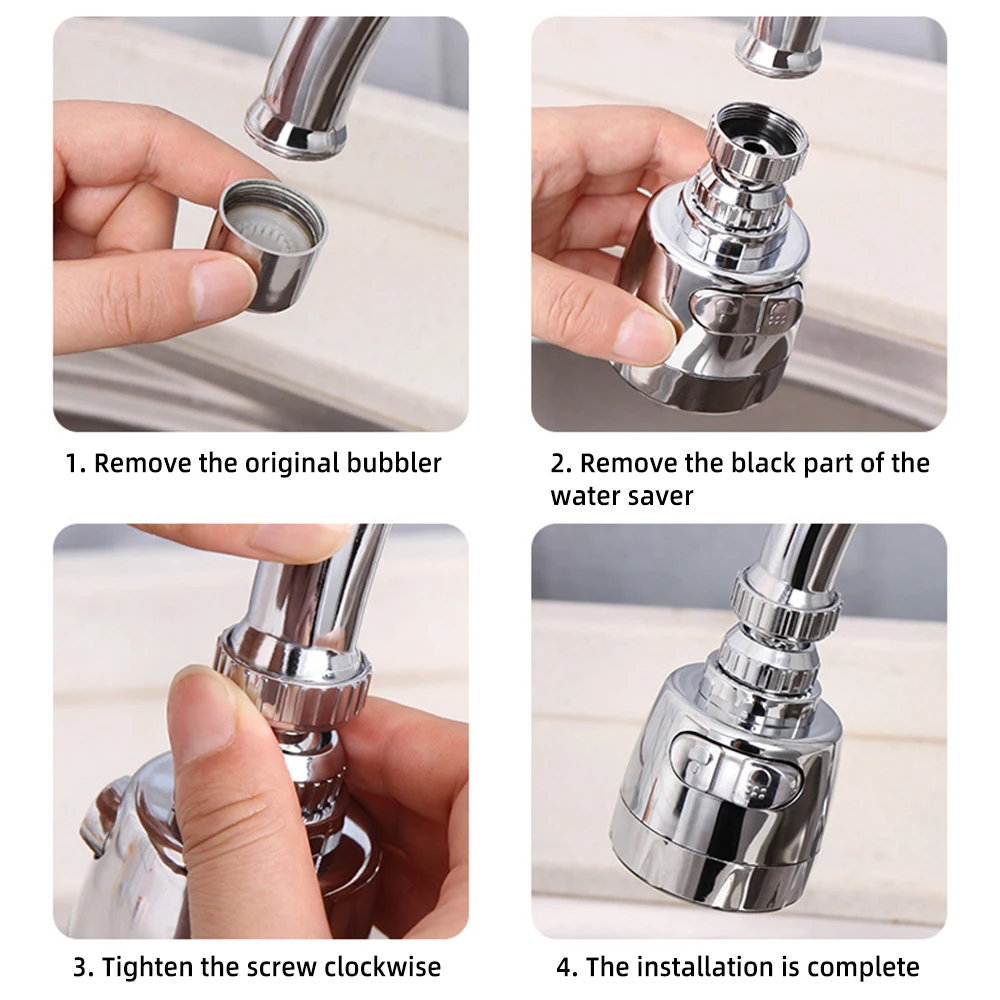 1. Remove the original bubbler

2. Remove the black part of the water saver

3. Tighten the screw clockwise

4. The installation is complete