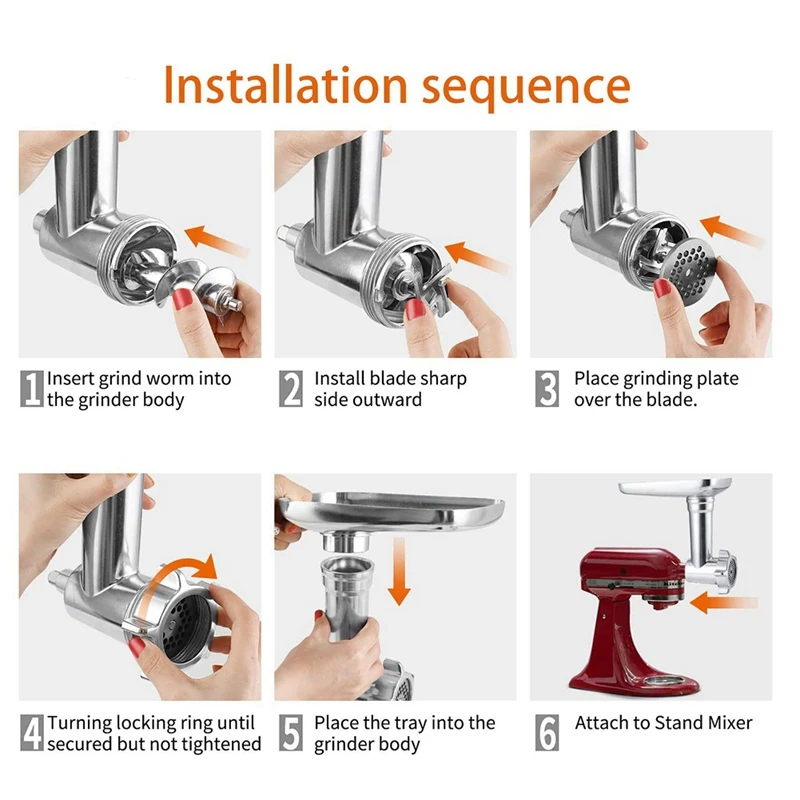 Installation sequence

1 Insert grind worm into the grinder body

2 Install blade sharp side outward

3 Place grinding plate over the blade.

4 Turning locking ring until secured but not tightened

5 Place the tray into the grinder body

6 Attach to Stand Mixer