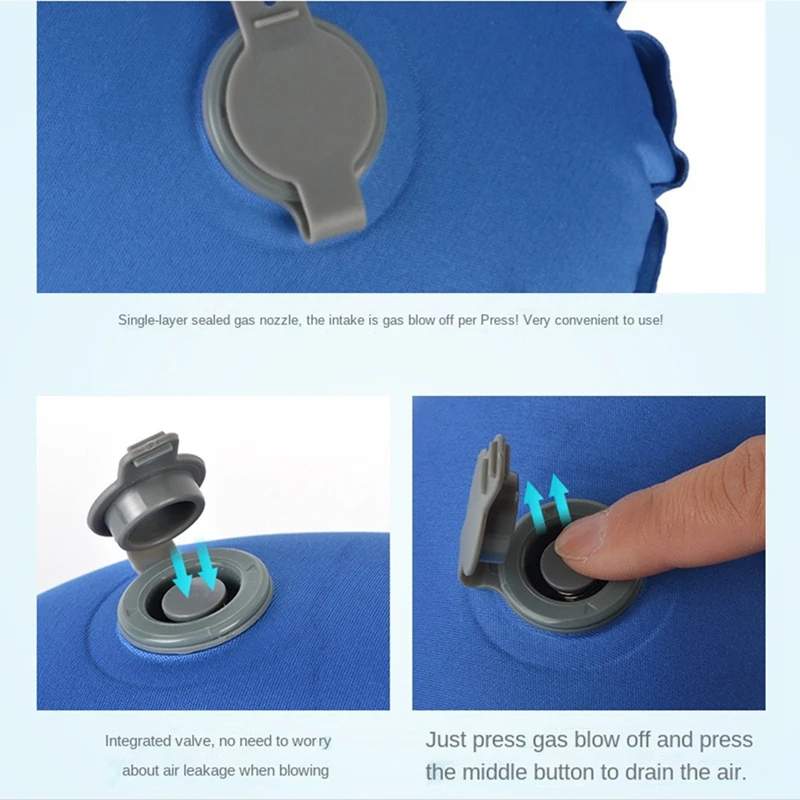 Single-layer sealed gas nozzle, the intake is gas blow off per Press! Very convenient to use!

Integrated valve, no need to worry about air leakage when blowing

Just press gas blow off and press the middle button to drain the air.