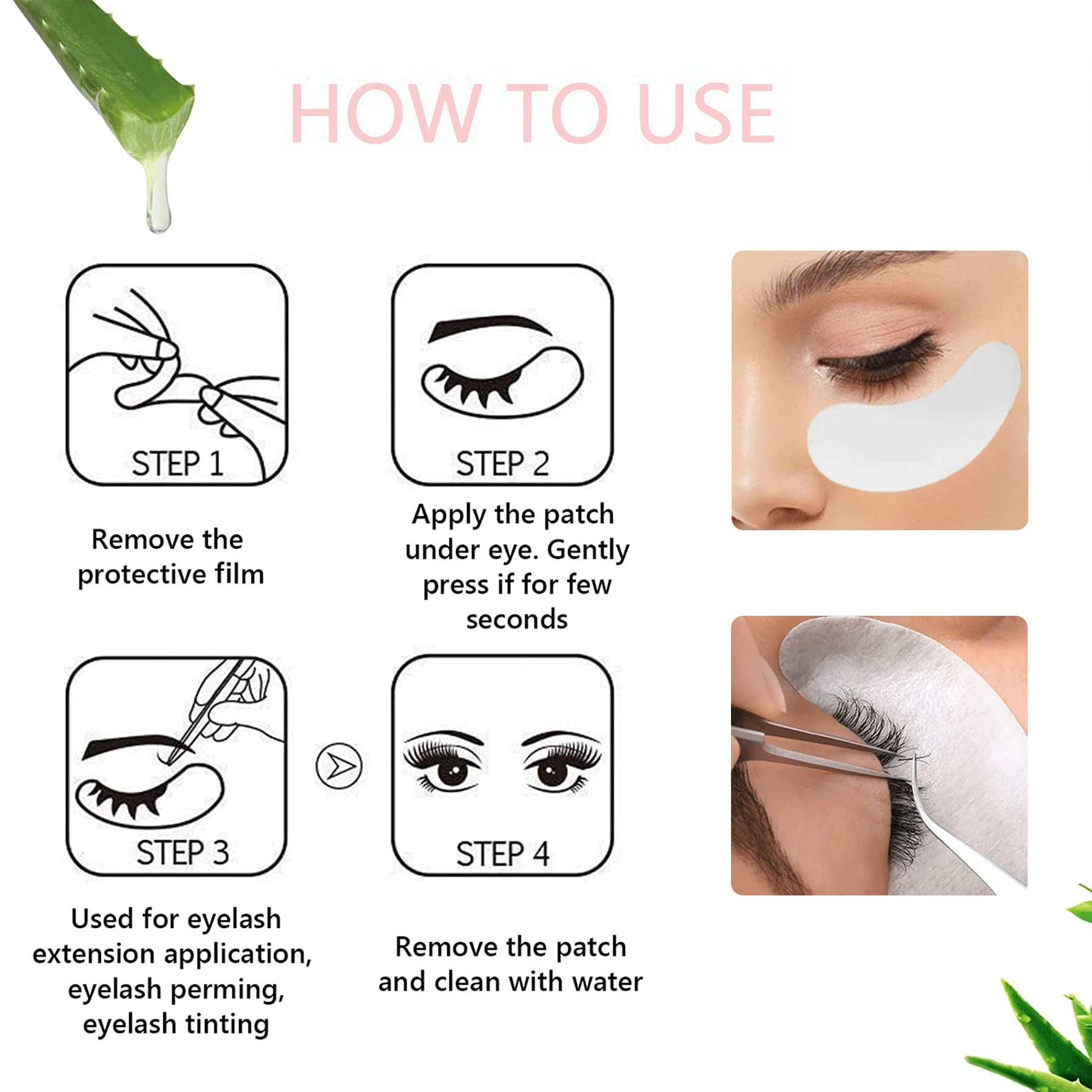 HOW TO USE

STEP 1

Remove the protective film

STEP 2

Apply the patch under eye. Gently press if for few seconds

STEP 3

Used for eyelash extension application, eyelash perming, eyelash tinting

STEP 4

Remove the patch and clean with water