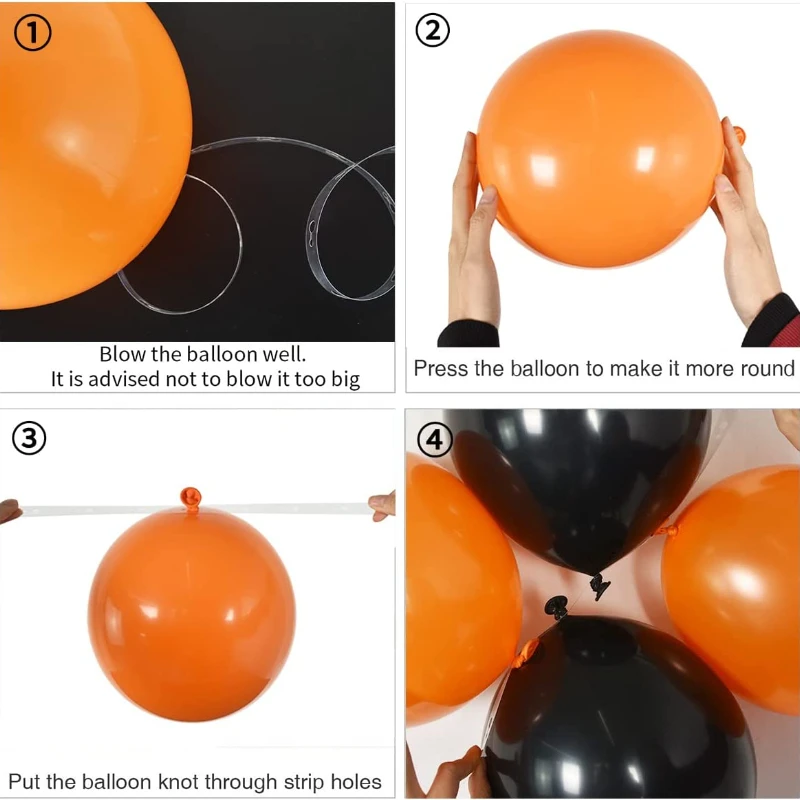 ①

Blow the balloon well.
It is advised not to blow it too big

②

Press the balloon to make it more round

③

Put the balloon knot through strip holes

④