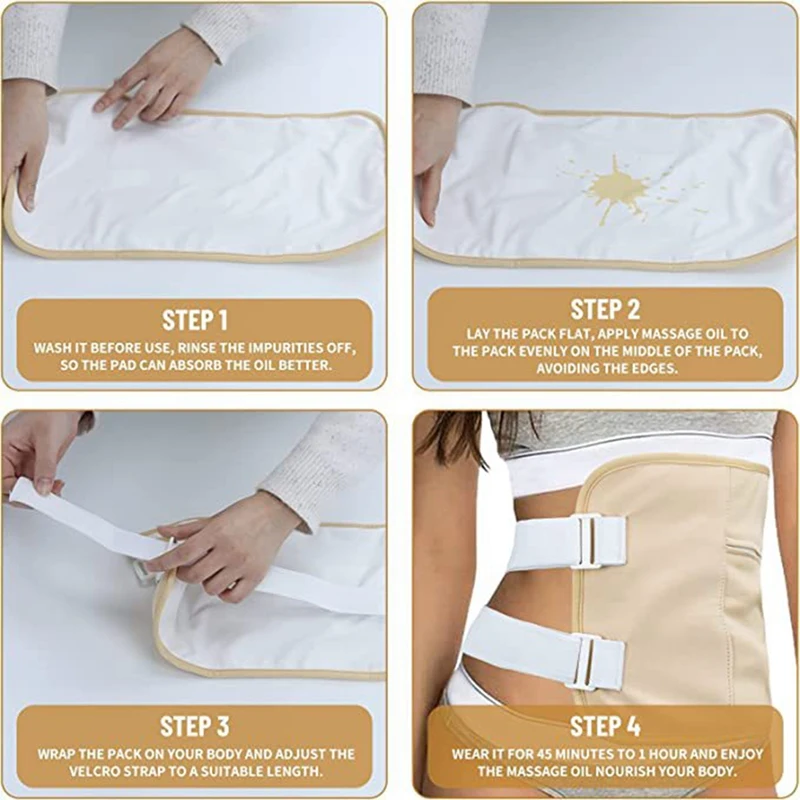 STEP 1
WASH IT BEFORE USE, RINSE THE IMPURITIES OFF, SO THE PAD CAN ABSORB THE OIL BETTER.

STEP 2
LAY THE PACK FLAT, APPLY MASSAGE OIL TO THE PACK EVENLY ON THE MIDDLE OF THE PACK, AVOIDING THE EDGES.

STEP 3
WRAP THE PACK ON YOUR BODY AND ADJUST THE VELCRO STRAP TO A SUITABLE LENGTH.

STEP 4
WEAR IT FOR 45 MINUTES TO 1 HOUR AND ENJOY THE MASSAGE OIL NOURISH YOUR BODY.