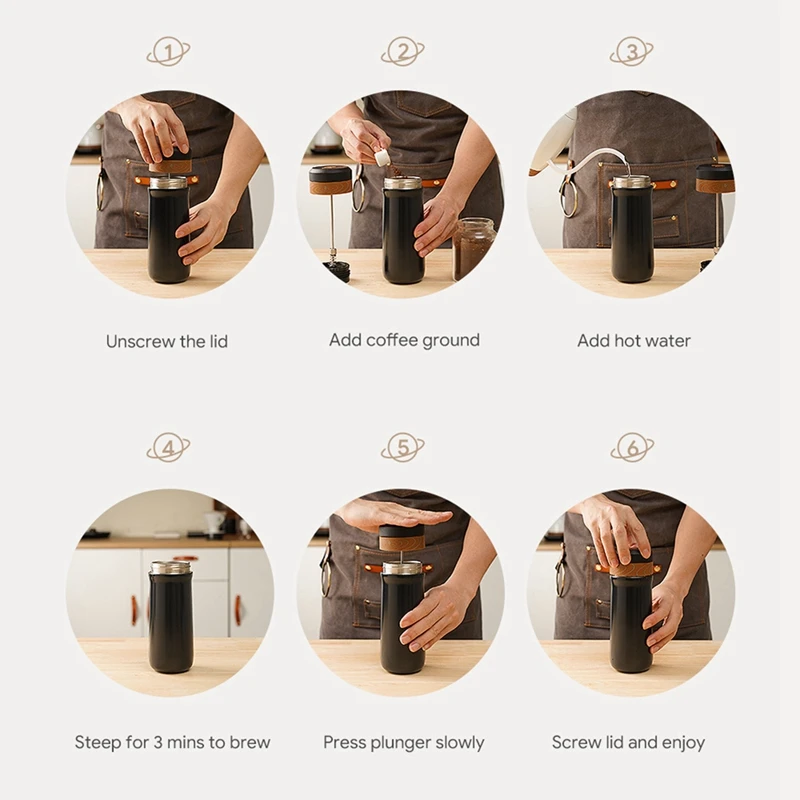 1

Unscrew the lid

2

Add coffee ground

3

Add hot water

4

Steep for 3 mins to brew

5

Press plunger slowly

6

Screw lid and enjoy