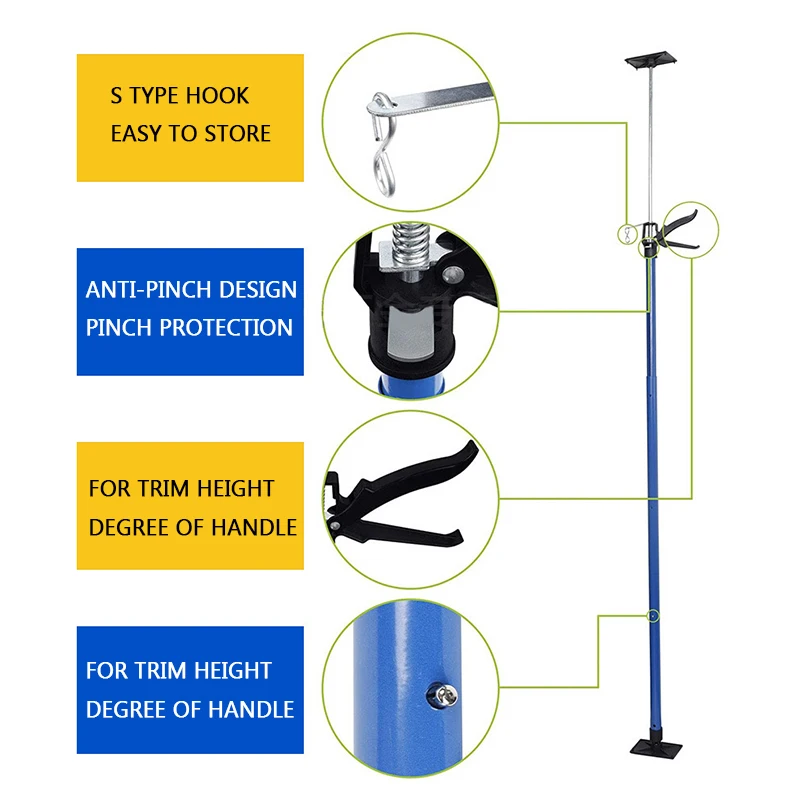 S TYPE HOOK
EASY TO STORE

ANTI-PINCH DESIGN
PINCH PROTECTION

FOR TRIM HEIGHT
DEGREE OF HANDLE

FOR TRIM HEIGHT
DEGREE OF HANDLE