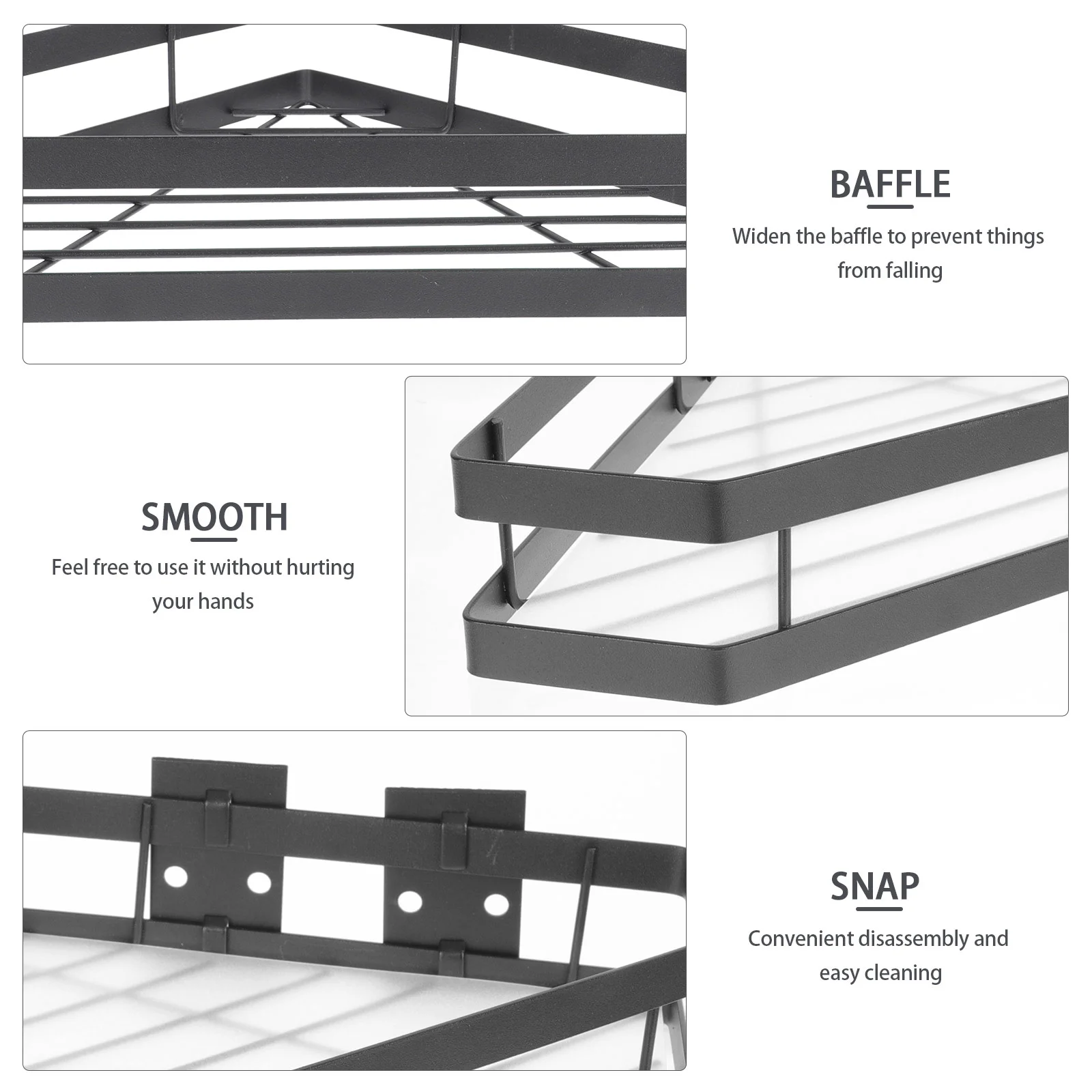 BAFFLE

Widen the baffle to prevent things from falling

SMOOTH

Feel free to use it without hurting your hands

SNAP

Convenient disassembly and easy cleaning