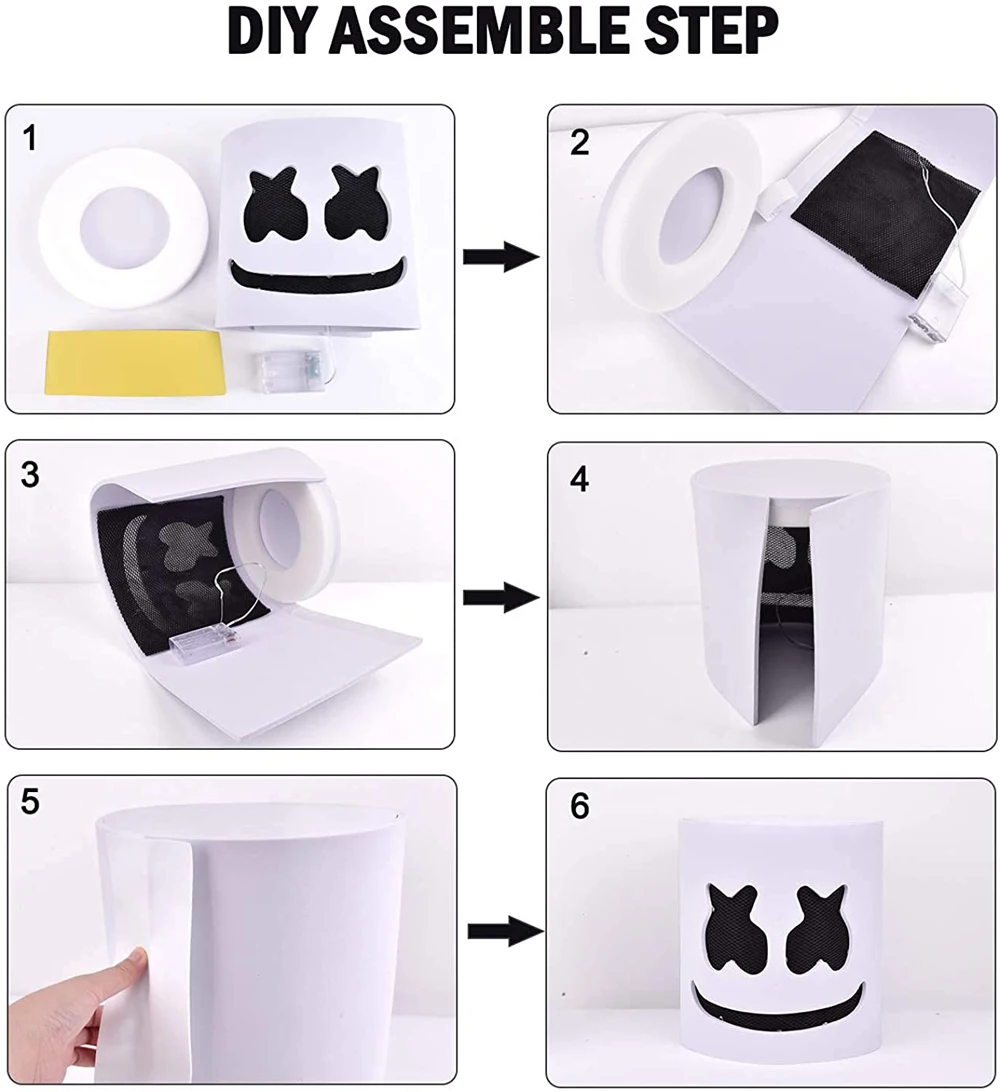 DIY ASSEMBLE STEP

1

2

3

4

5

6